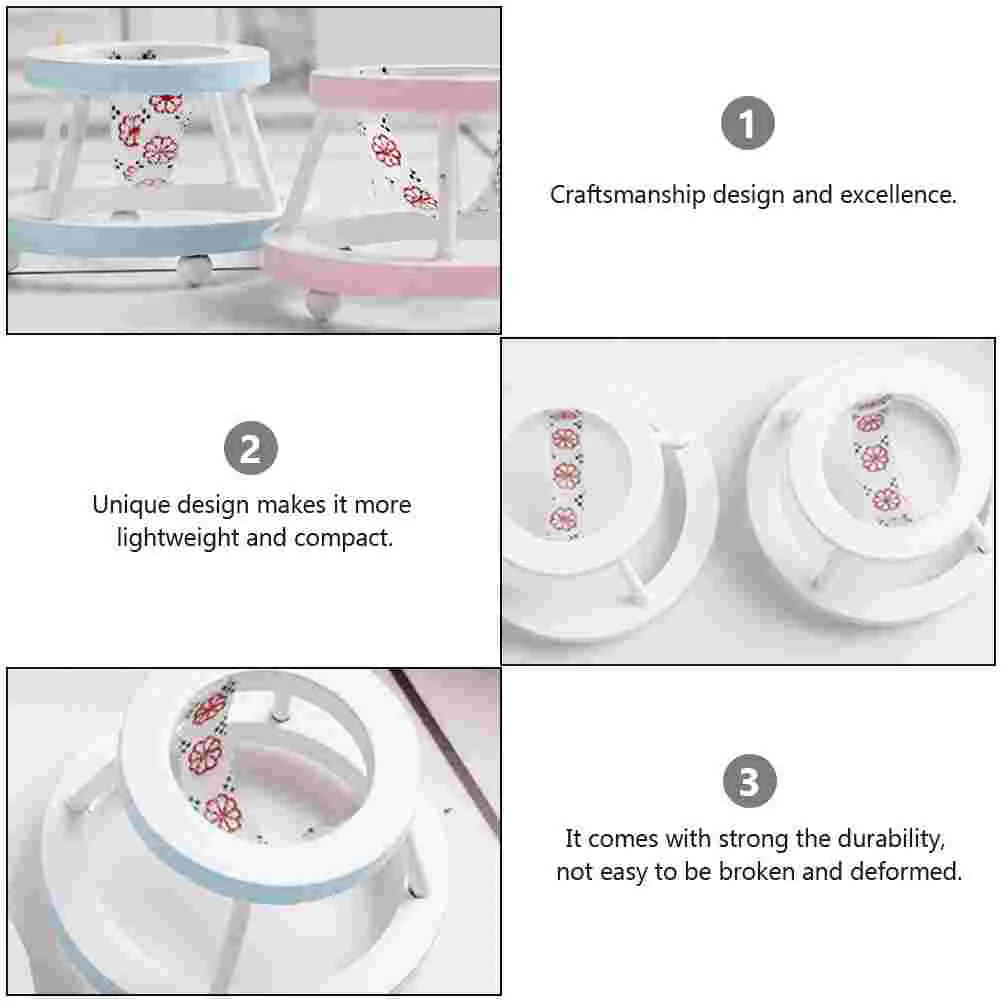 1

Craftsmanship design and excellence.

2

Unique design makes it more lightweight and compact.

3

It comes with strong the durability, not easy to be broken and deformed.