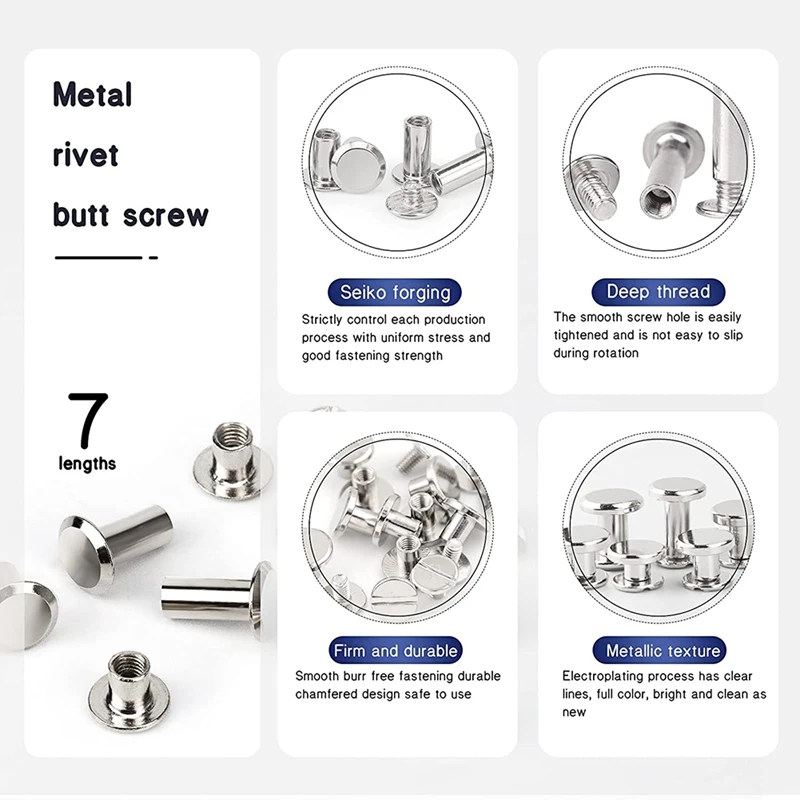 Metal
rivet
butt screw

7
lengths

Seiko forging
Strictly control each production process with uniform stress and good fastening strength

Deep thread
The smooth screw hole is easily tightened and is not easy to slip during rotation

Firm and durable
Smooth burr free fastening durable chamfered design safe to use

Metallic texture
Electroplating process has clear lines, full color, bright and clean as new