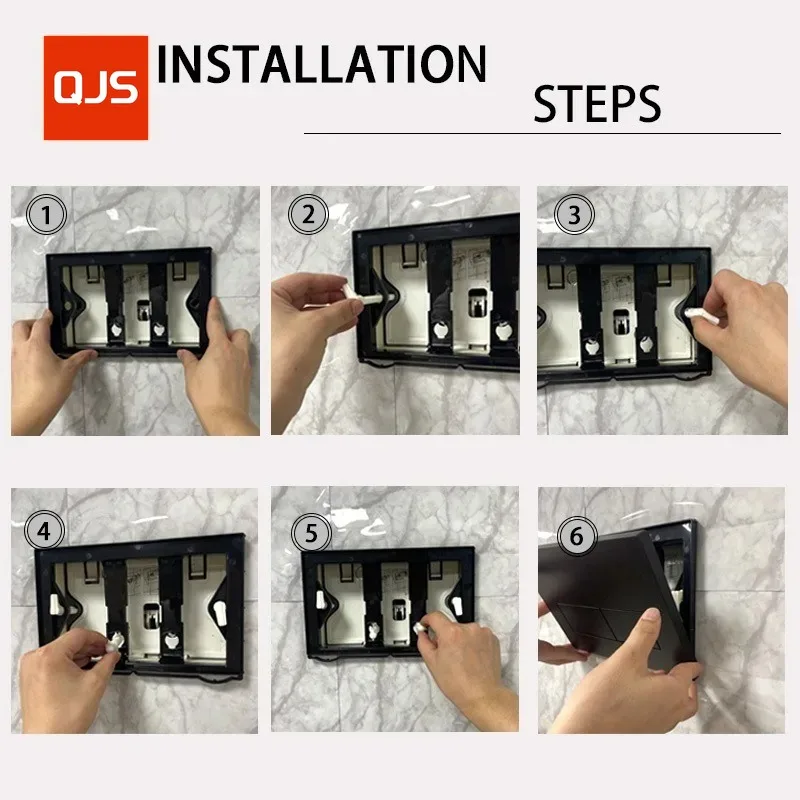 QJS INSTALLATION STEPS

1

2

3

4

5

6