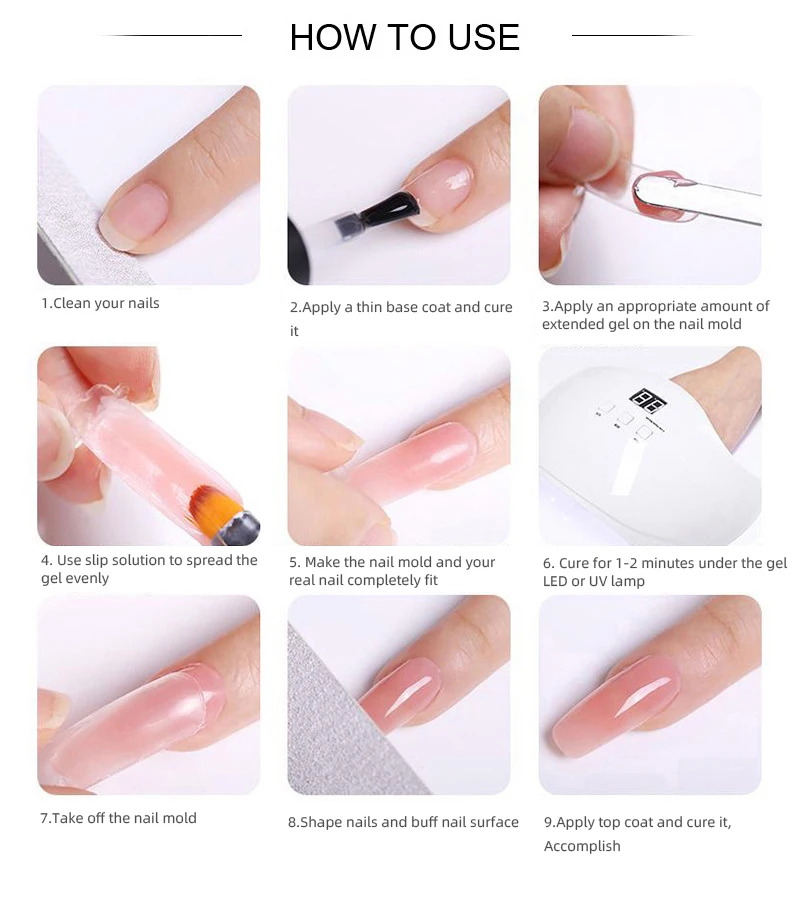 HOW TO USE

1.Clean your nails

2.Apply a thin base coat and cure it

3.Apply an appropriate amount of extended gel on the nail mold

4. Use slip solution to spread the gel evenly

5. Make the nail mold and your real nail completely fit

6. Cure for 1-2 minutes under the gel LED or UV lamp

7.Take off the nail mold

8.Shape nails and buff nail surface

9.Apply top coat and cure it, Accomplish