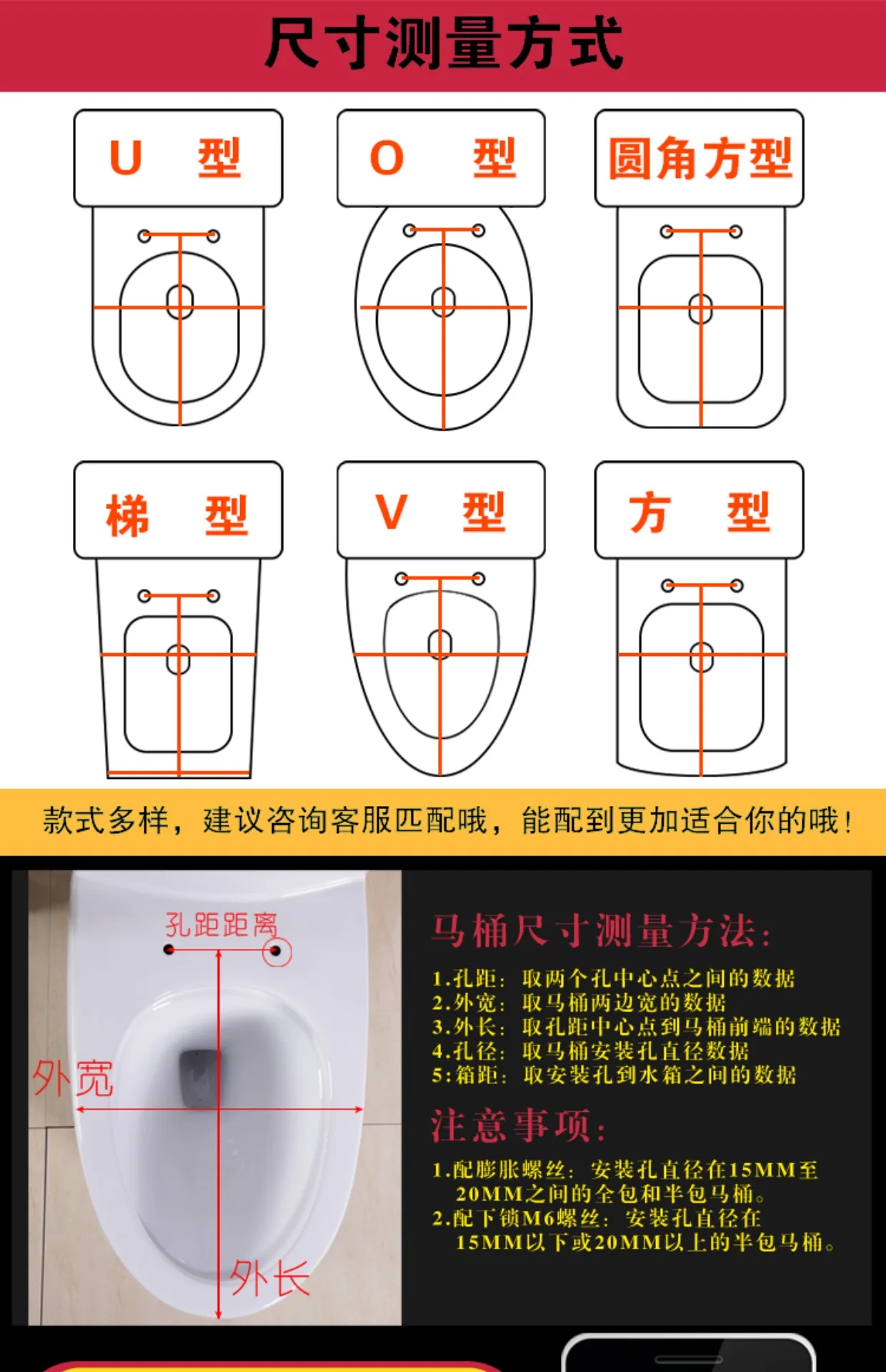 尺寸测量方式

U 型

O 型

圆角方型

梯 型

V 型

方 型

款式多样，建议咨询客服匹配哦，能配到更加适合你的哦！

孔距距离

外宽

外长

马桶尺寸测量方法：

1.孔距：取两个孔中心点之间的数据
2.外宽：取马桶两边宽的数据
3.外长：取孔距中心点到马桶前端的数据
4.孔径：取马桶安装孔直径数据
5:箱距：取安装孔到水箱之间的数据

注意事项：

1.配膨胀螺丝：安装孔直径在15MM至20MM之间的全包和半包马桶。
2.配下锁M6螺丝：安装孔直径在15MM以下或20MM以上的半包马桶。