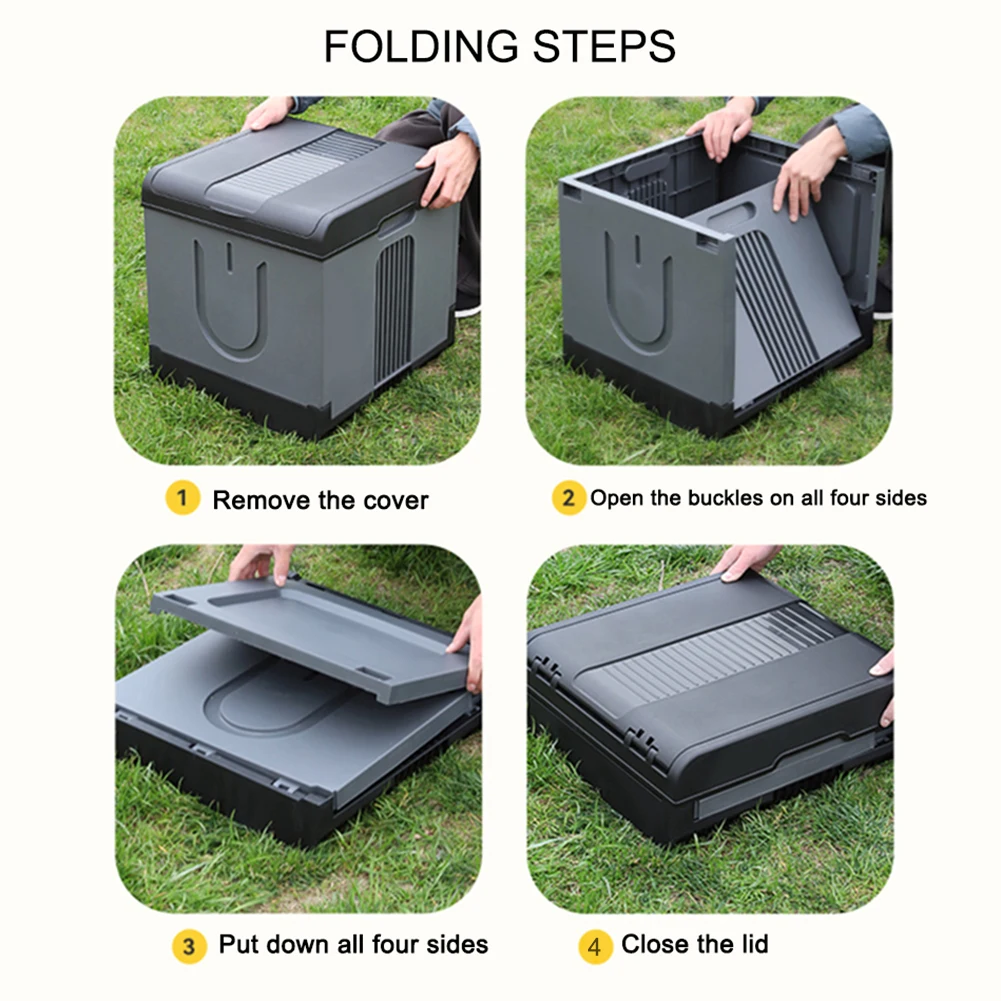 FOLDING STEPS

1 Remove the cover

2 Open the buckles on all four sides

3 Put down all four sides

4 Close the lid