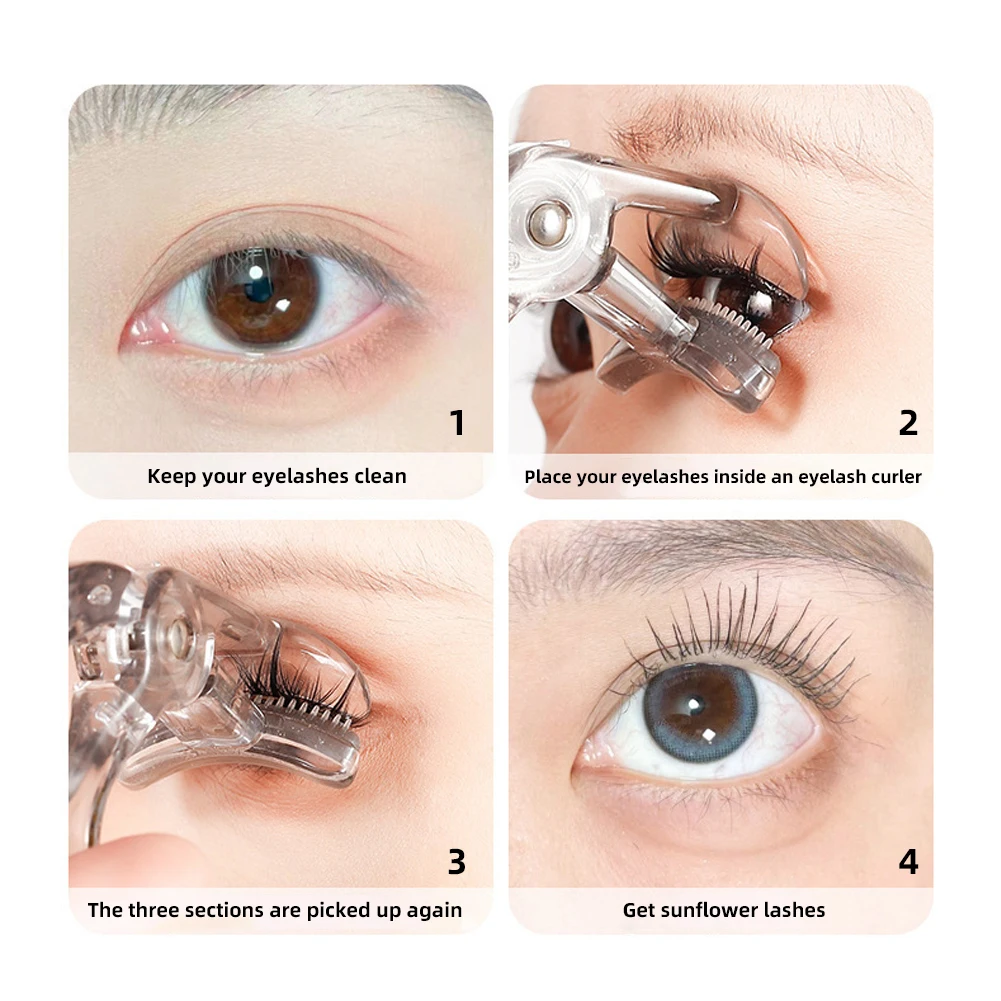 1

Keep your eyelashes clean

2

Place your eyelashes inside an eyelash curler

3

The three sections are picked up again

4

Get sunflower lashes