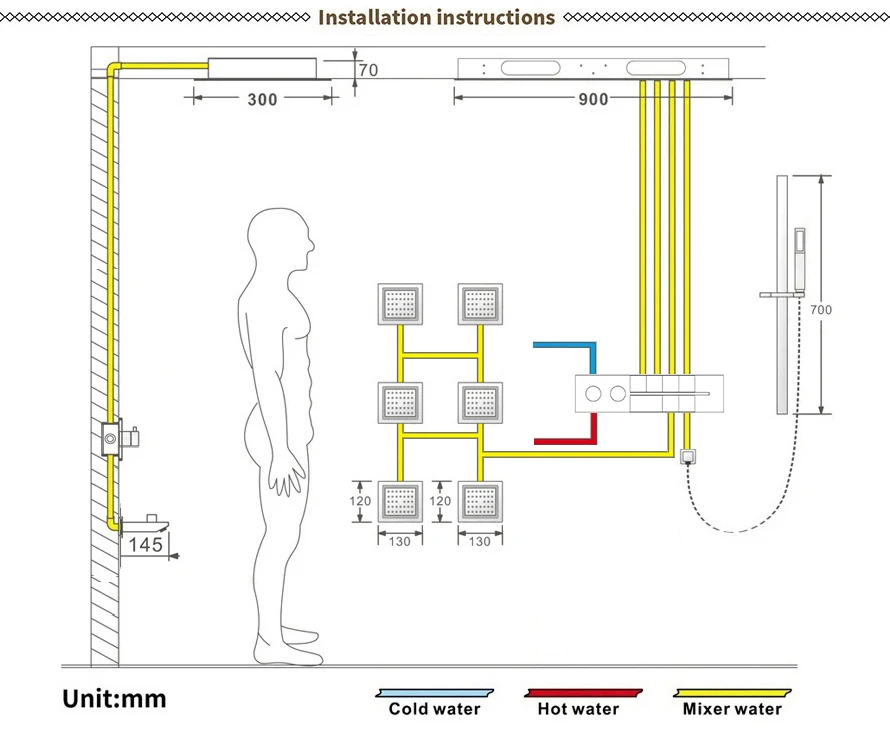 Installation instructions

70

300

900

700

120

120

130

130

145

Unit:mm

Cold water

Hot water

Mixer water