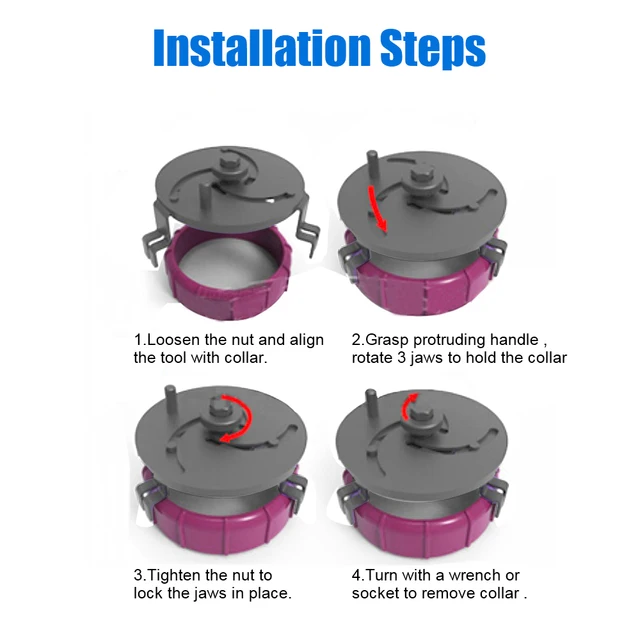 Installation Steps

1.Loosen the nut and align the tool with collar.

2.Grasp protruding handle , rotate 3 jaws to hold the collar

3.Tighten the nut to lock the jaws in place.

4.Turn with a wrench or socket to remove collar .