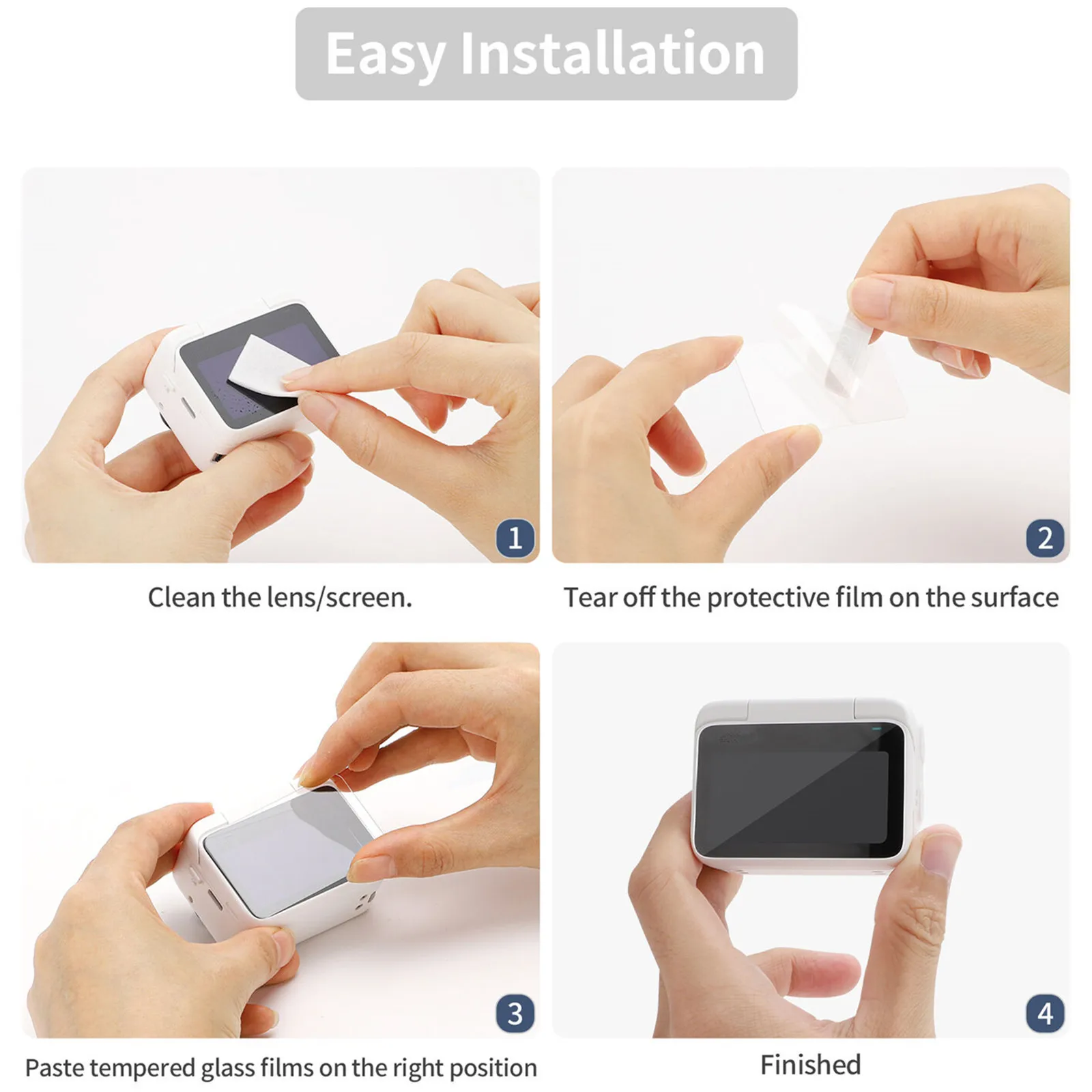 Easy Installation

1

Clean the lens/screen.

2

Tear off the protective film on the surface

3

Paste tempered glass films on the right position

4

Finished