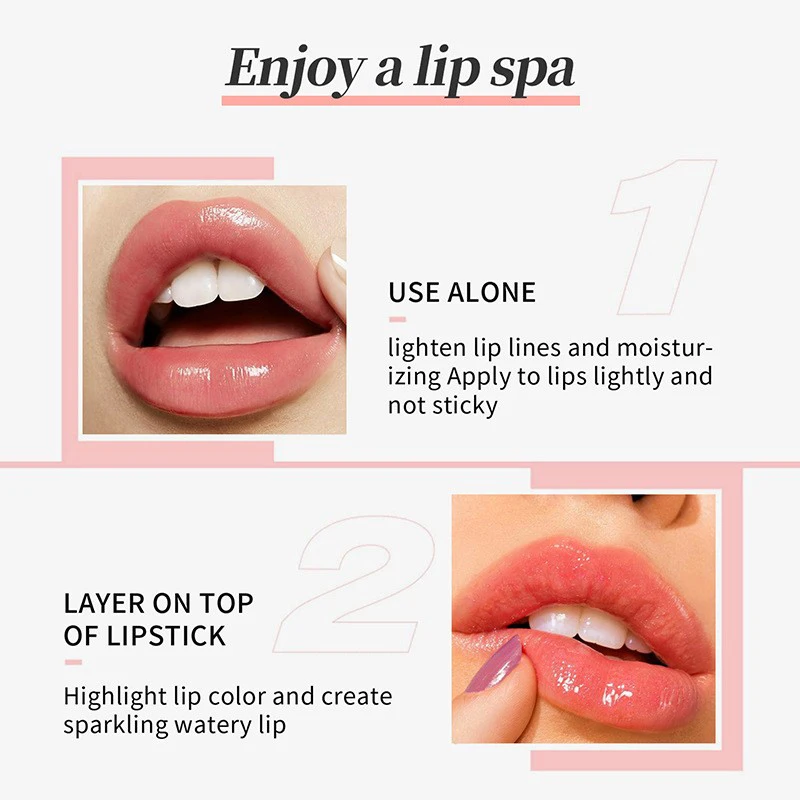 Enjoy a lip spa

1

USE ALONE

lighten lip lines and moisturizing Apply to lips lightly and not sticky

2

LAYER ON TOP OF LIPSTICK

Highlight lip color and create sparkling watery lip