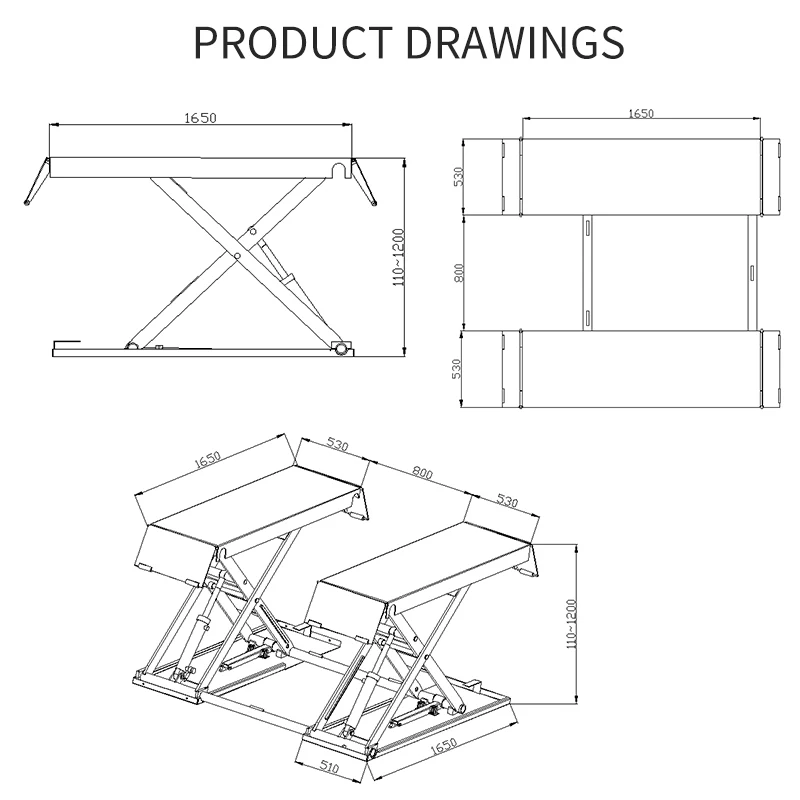 PRODUCT DRAWINGS

1650

110~1200

1650

530

800

530

1650

530

800

530

110~1200

510

1650