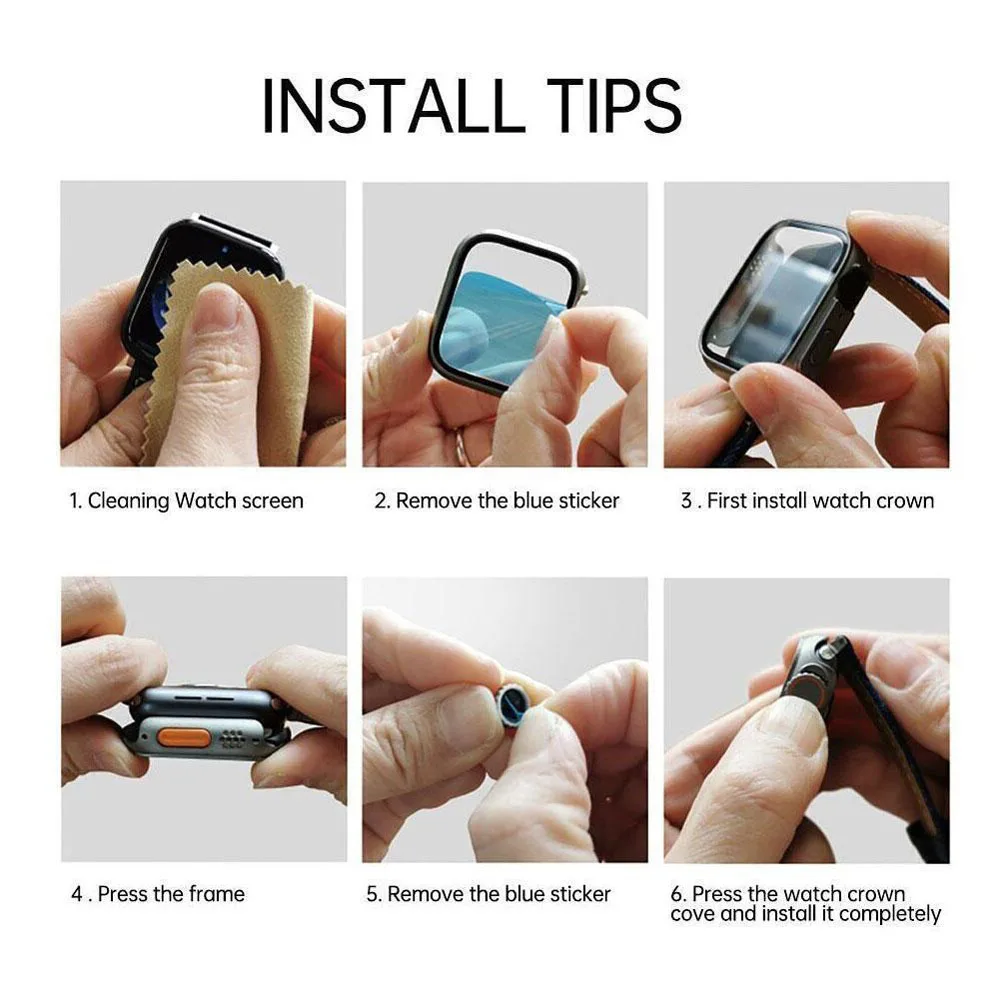 INSTALL TIPS

1. Cleaning Watch screen

2. Remove the blue sticker

3 . First install watch crown

4 . Press the frame

5. Remove the blue sticker

6. Press the watch crown cove and install it completely