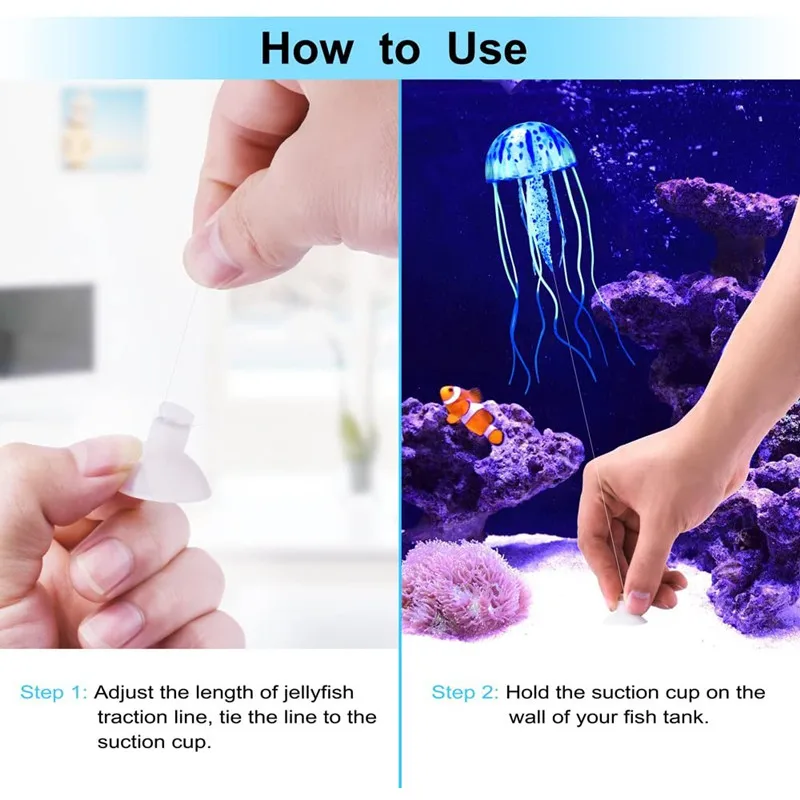 How to Use

Step 1: Adjust the length of jellyfish traction line, tie the line to the suction cup.

Step 2: Hold the suction cup on the wall of your fish tank.