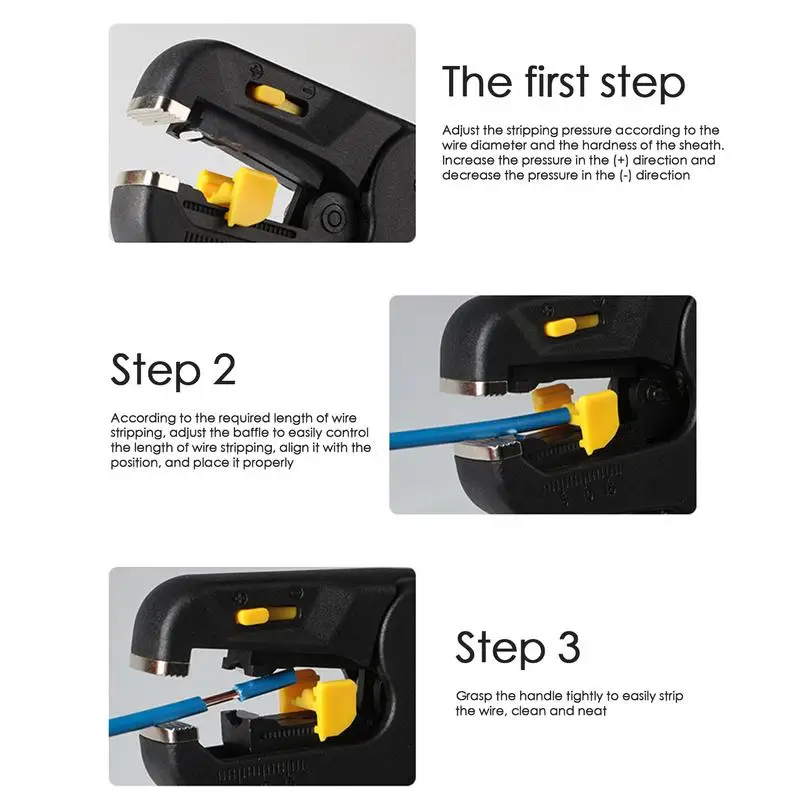 The first step

Adjust the stripping pressure according to the wire diameter and the hardness of the sheath. Increase the pressure in the (+) direction and decrease the pressure in the (-) direction

Step 2

According to the required length of wire stripping, adjust the baffle to easily control the length of wire stripping, align it with the position, and place it properly

Step 3

Grasp the handle tightly to easily strip the wire, clean and neat