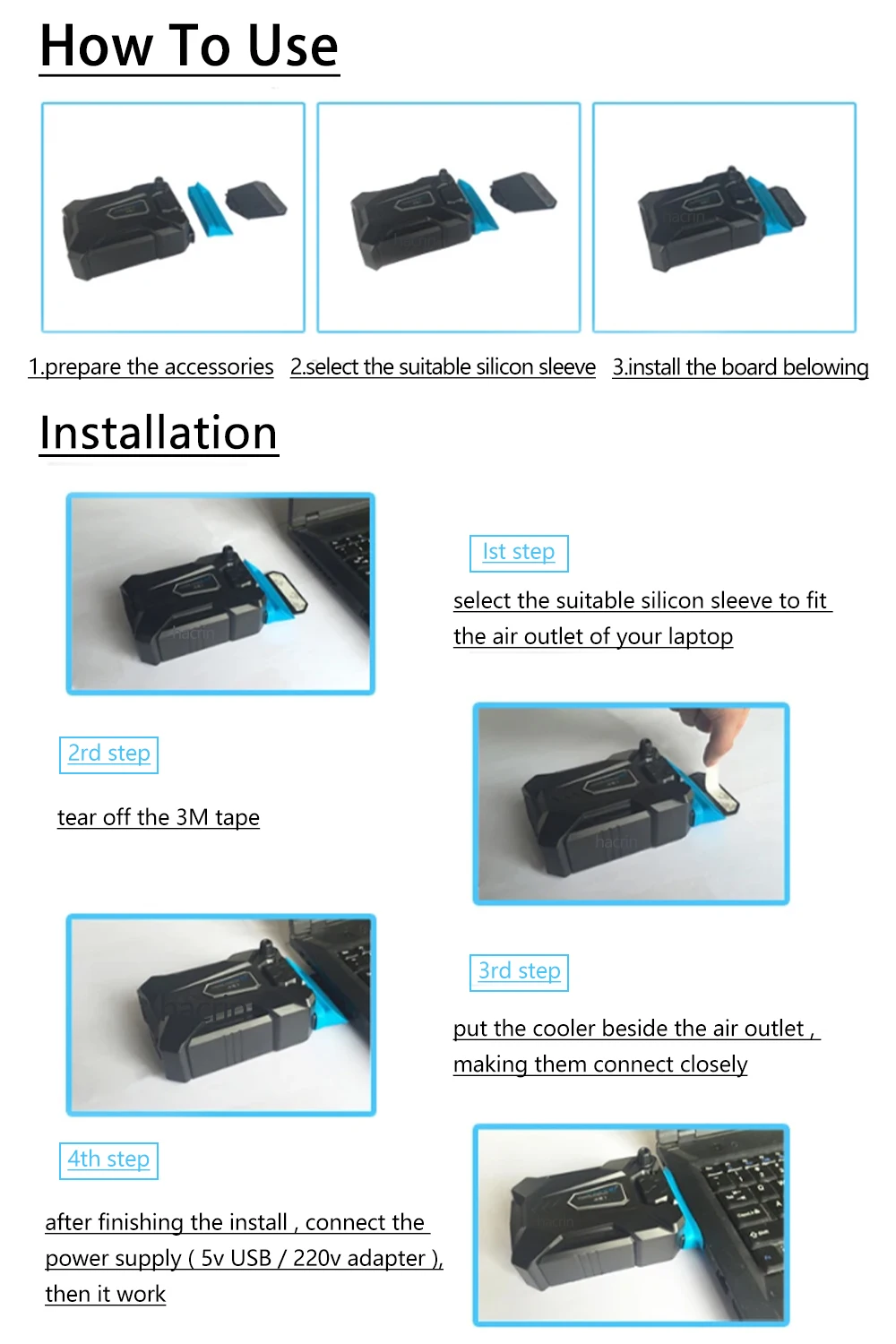 How To Use

1.prepare the accessories

2.select the suitable silicon sleeve

3.install the board belowing

Installation

Ist step

select the suitable silicon sleeve to fit the air outlet of your laptop

2rd step

tear off the 3M tape

3rd step

put the cooler beside the air outlet , making them connect closely

4th step

after finishing the install , connect the power supply ( 5v USB / 220v adapter ), then it work