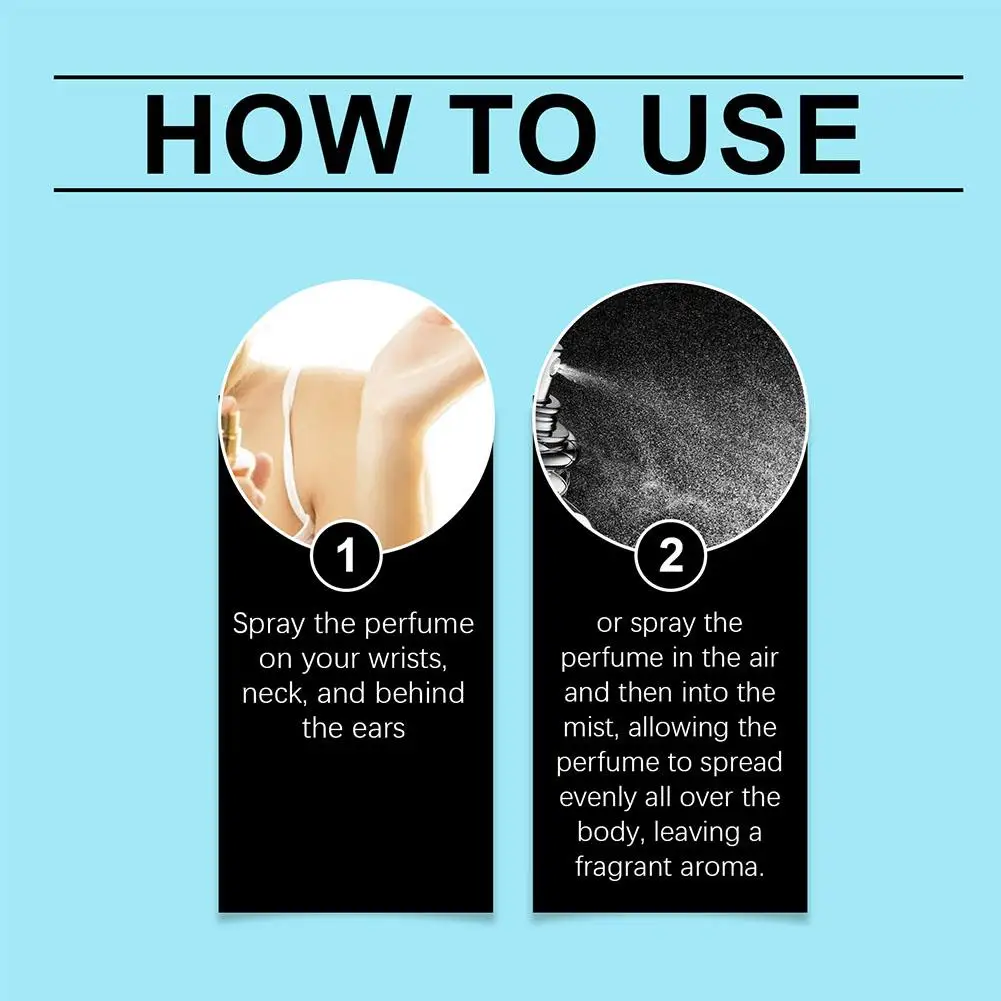 HOW TO USE

1

Spray the perfume on your wrists, neck, and behind the ears

2

or spray the perfume in the air and then into the mist, allowing the perfume to spread evenly all over the body, leaving a fragrant aroma.