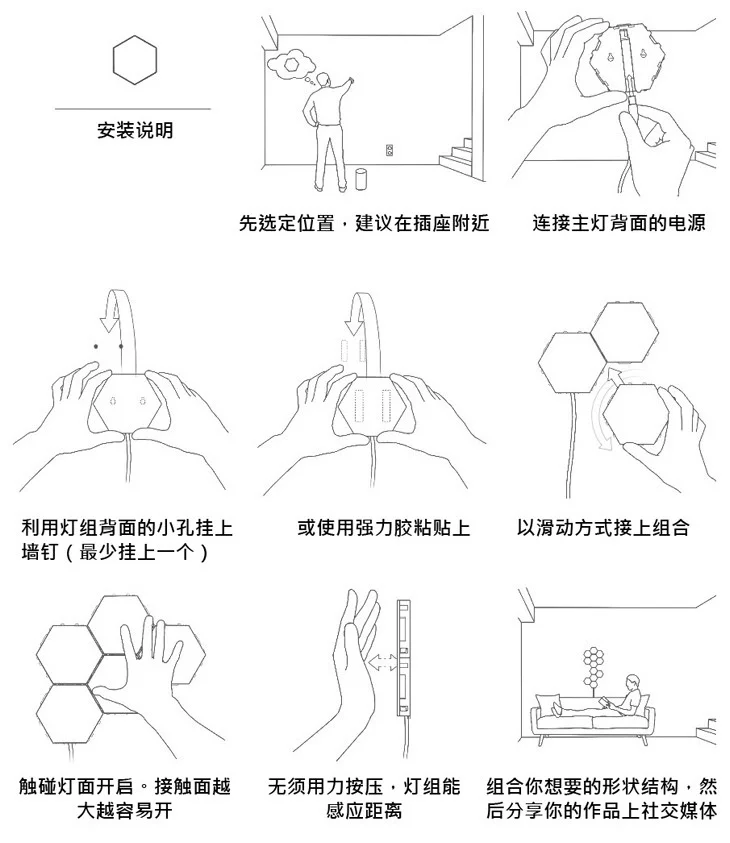 安装说明

先选定位置，建议在插座附近

连接主灯背面的电源

利用灯组背面的小孔挂上墙钉（最少挂上一个）

或使用强力胶粘贴上

以滑动方式接上组合

触碰灯面开启。接触面越大越容易开

无须用力按压，灯组能感应距离

组合你想要的形状结构，然后分享你的作品上社交媒体