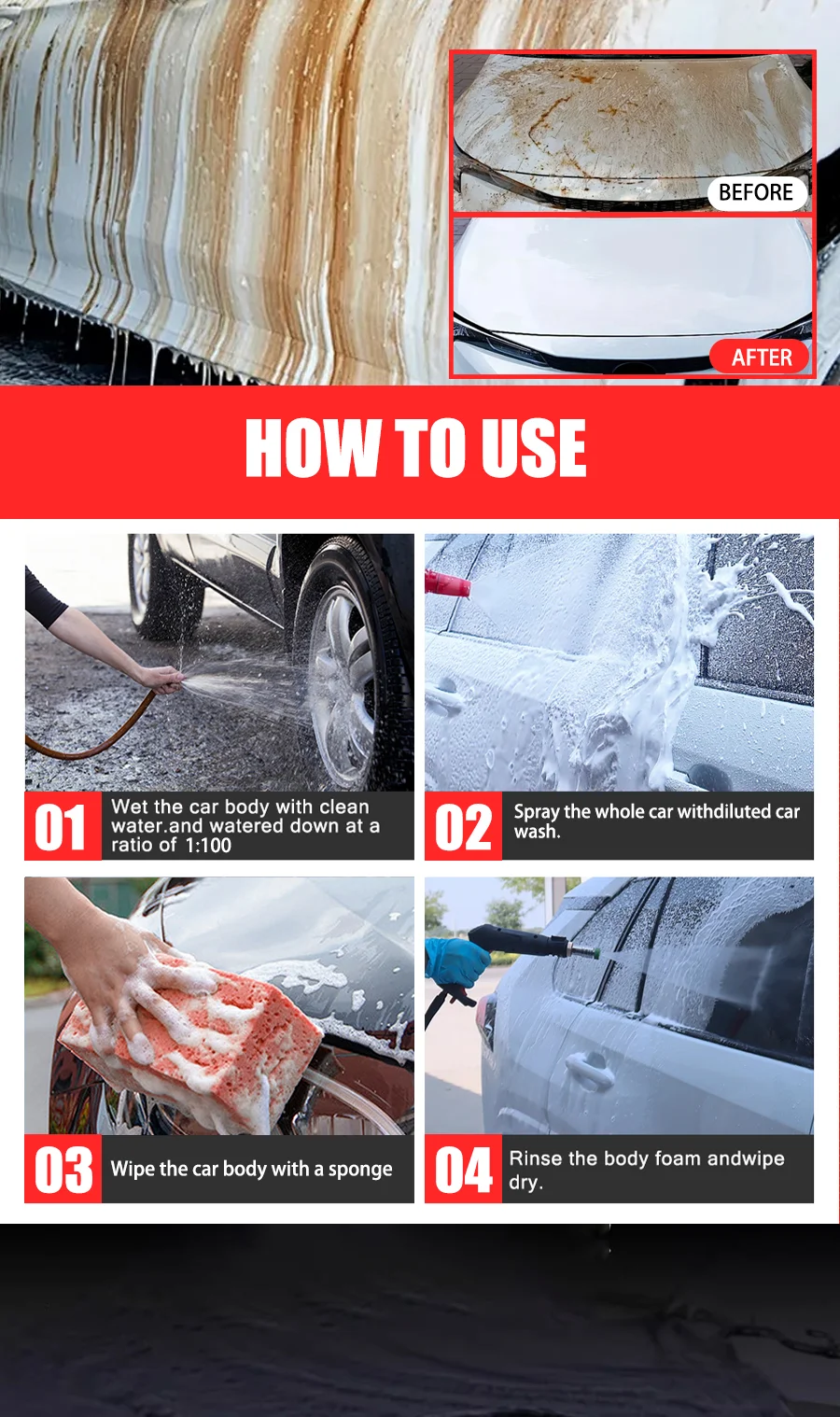 BEFORE

AFTER

HOW TO USE

01 Wet the car body with clean water.and watered down at a ratio of 1:100

02 Spray the whole car withdiluted car wash.

03 Wipe the car body with a sponge

04 Rinse the body foam andwipe dry.