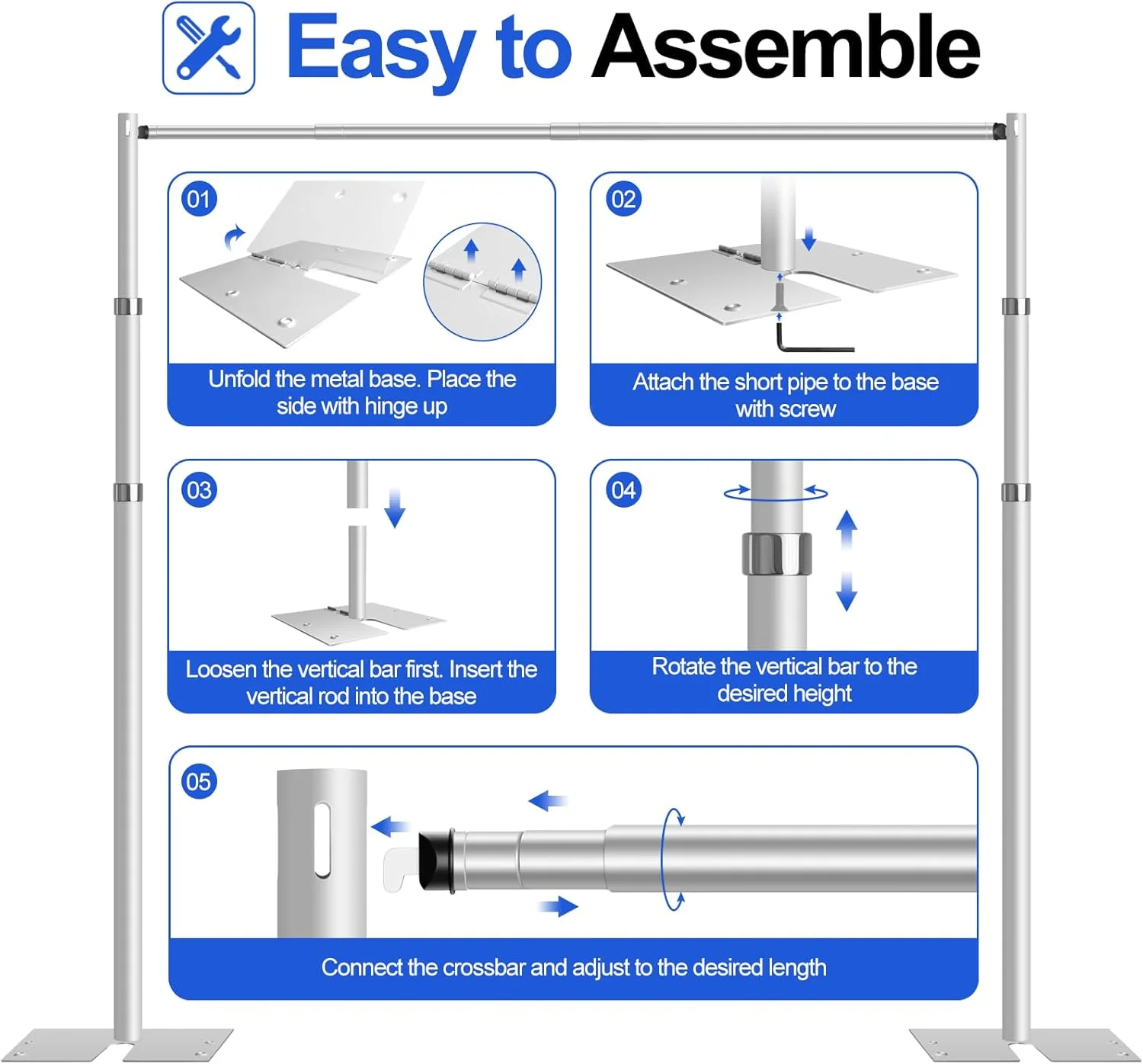 Easy to Assemble

01

Unfold the metal base. Place the side with hinge up

02

Attach the short pipe to the base with screw

03

Loosen the vertical bar first. Insert the vertical rod into the base

04

Rotate the vertical bar to the desired height

05

Connect the crossbar and adjust to the desired length