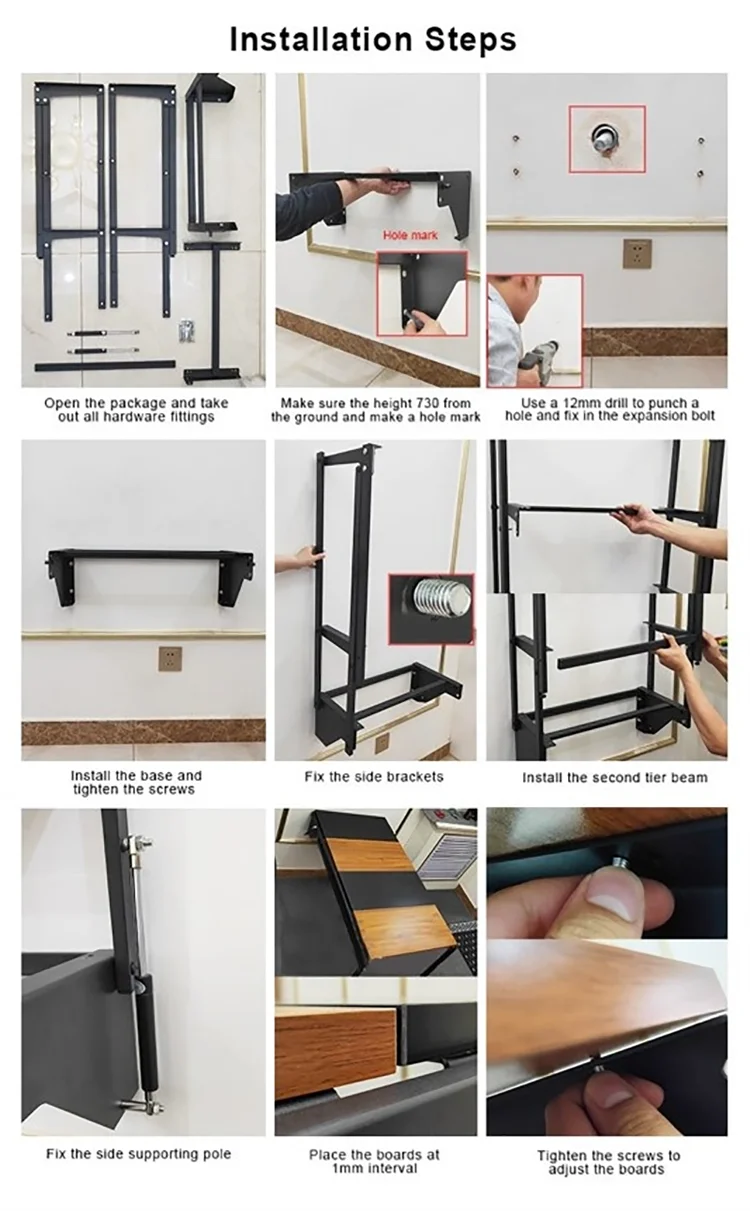 Installation Steps

Open the package and take out all hardware fittings

Hole mark

Make sure the height 730 from the ground and make a hole mark

Use a 12mm drill to punch a hole and fix in the expansion bolt

Install the base and tighten the screws

Fix the side brackets

Install the second tier beam

Fix the side supporting pole

Place the boards at 1mm interval

Tighten the screws to adjust the boards