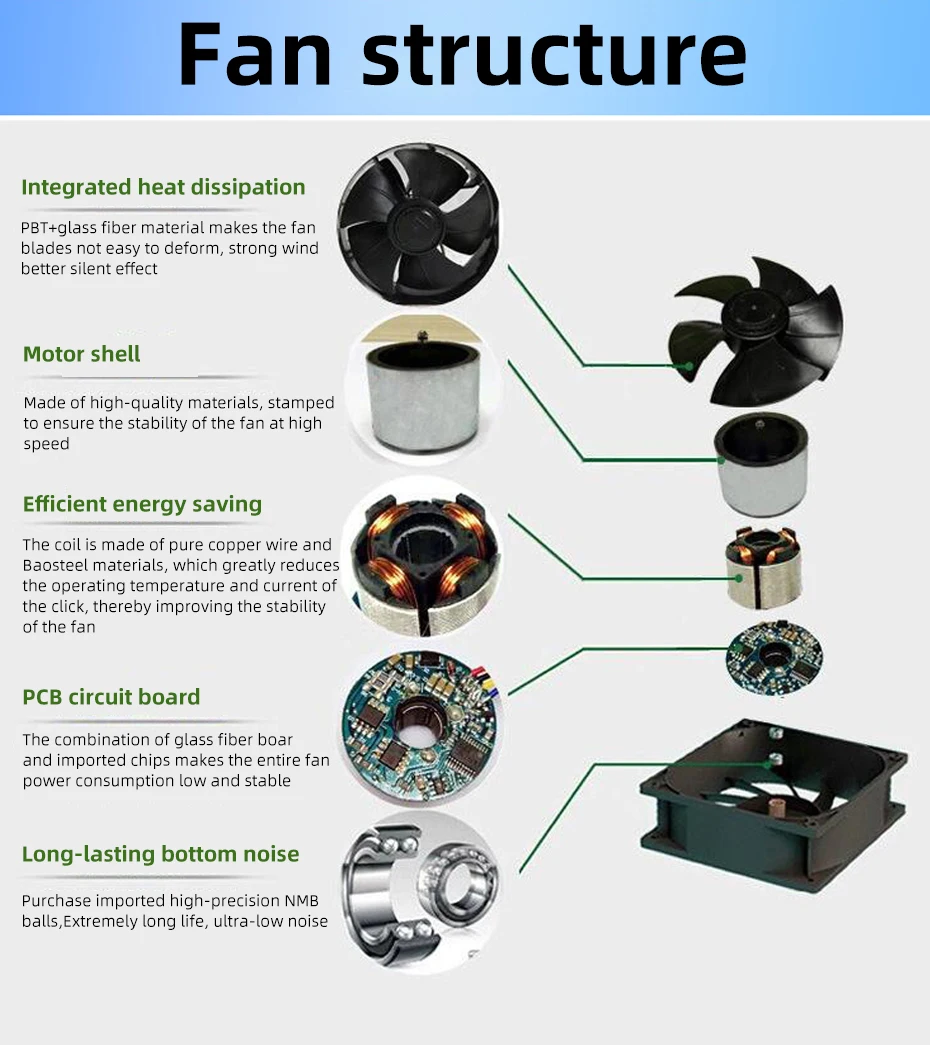 Fan structure

Integrated heat dissipation

PBT+glass fiber material makes the fan blades not easy to deform, strong wind better silent effect

Motor shell

Made of high-quality materials, stamped to ensure the stability of the fan at high speed

Efficient energy saving

The coil is made of pure copper wire and Baosteel materials, which greatly reduces the operating temperature and current of the click, thereby improving the stability of the fan

PCB circuit board

The combination of glass fiber boar and imported chips makes the entire fan power consumption low and stable

Long-lasting bottom noise

Purchase imported high-precision NMB balls,Extremely long life, ultra-low noise