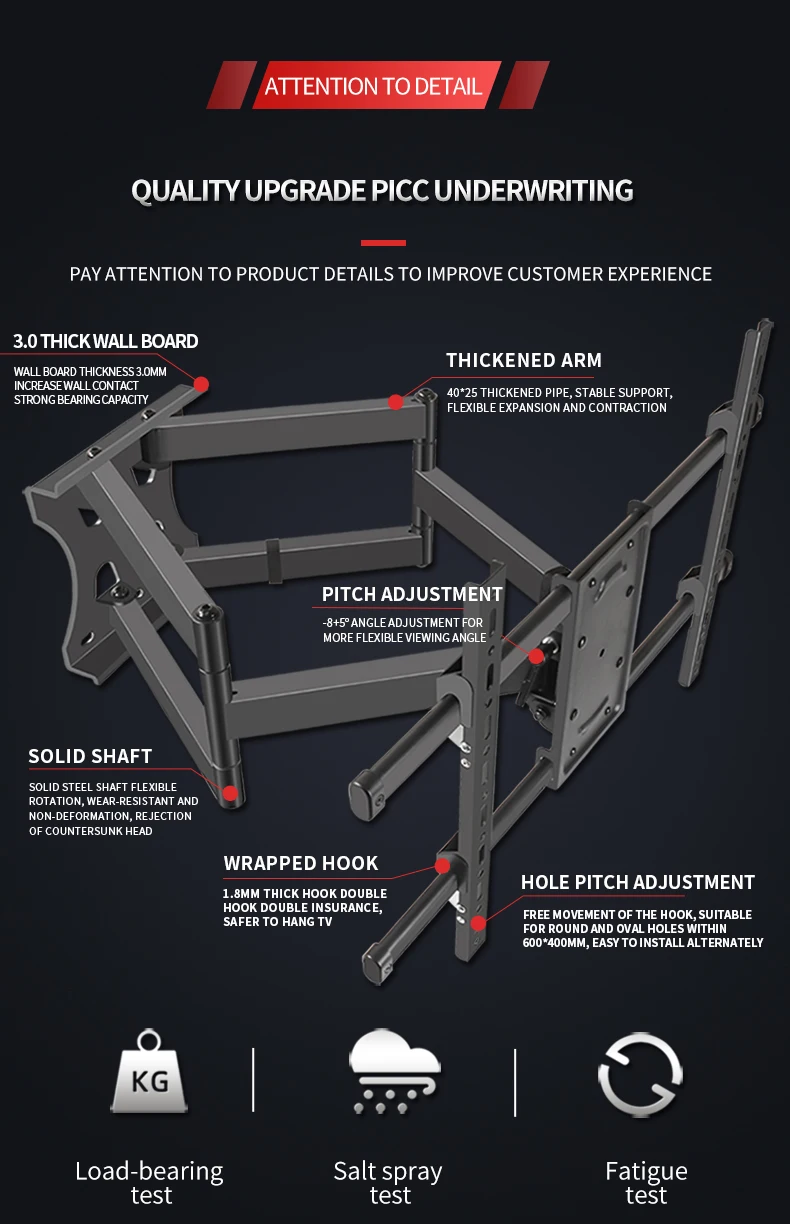 ATTENTION TO DETAIL

QUALITY UPGRADE PICC UNDERWRITING

PAY ATTENTION TO PRODUCT DETAILS TO IMPROVE CUSTOMER EXPERIENCE

3.0 THICK WALL BOARD

WALL BOARD THICKNESS 3.0MM INCREASE WALL CONTACT STRONG BEARING CAPACITY

THICKENED ARM

40*25 THICKENED PIPE, STABLE SUPPORT, FLEXIBLE EXPANSION AND CONTRACTION

PITCH ADJUSTMENT

-8+5° ANGLE ADJUSTMENT FOR MORE FLEXIBLE VIEWING ANGLE

SOLID SHAFT

SOLID STEEL SHAFT FLEXIBLE ROTATION, WEAR-RESISTANT AND NON-DEFORMATION, REJECTION OF COUNTERSUNK HEAD

WRAPPED HOOK

1.8MM THICK HOOK DOUBLE HOOK DOUBLE INSURANCE, SAFER TO HANG TV

HOLE PITCH ADJUSTMENT

FREE MOVEMENT OF THE HOOK, SUITABLE FOR ROUND AND OVAL HOLES WITHIN 600*400MM, EASY TO INSTALL ALTERNATELY

KG

Load-bearing test

Salt spray test

Fatigue test