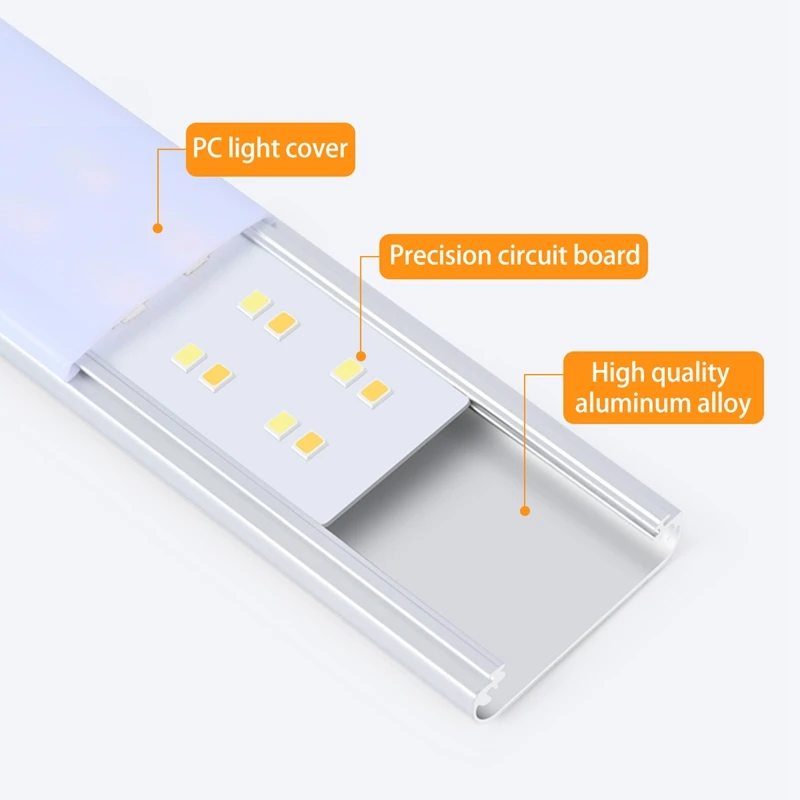 PC light cover

Precision circuit board

High quality aluminum alloy