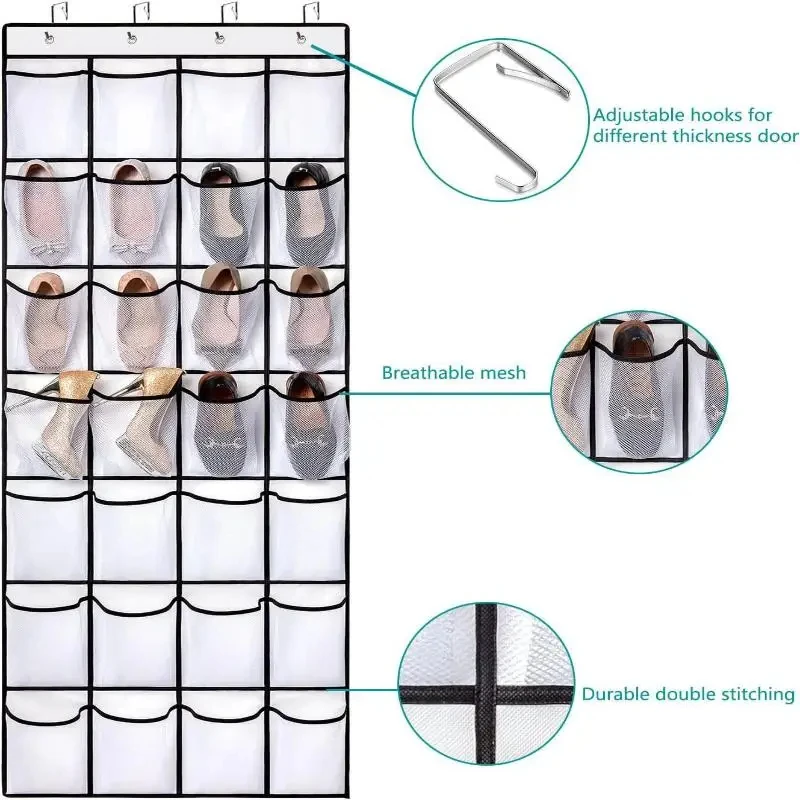 Adjustable hooks for different thickness door

Breathable mesh

Durable double stitching