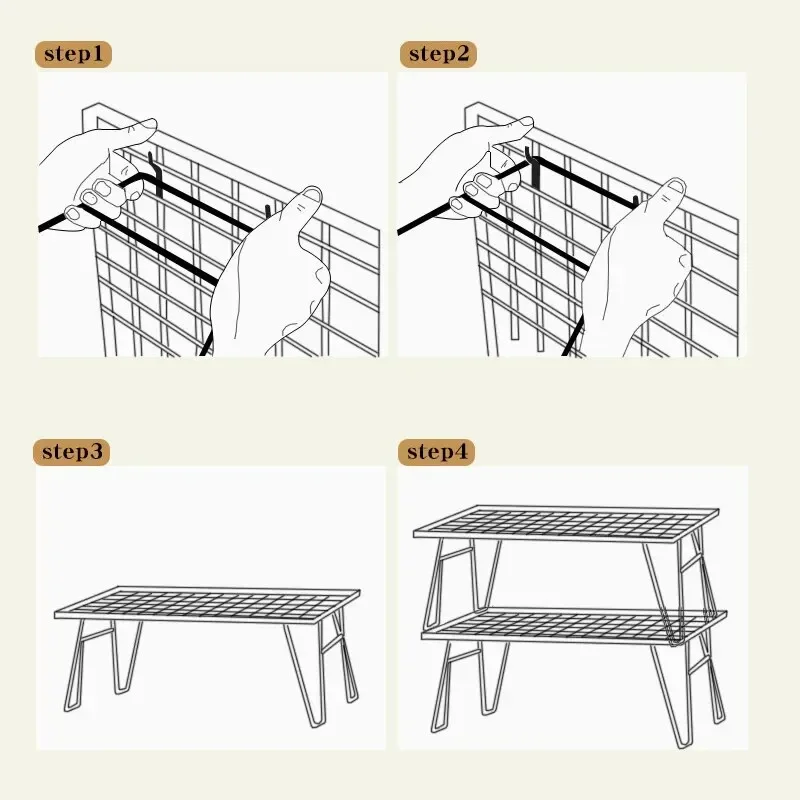 step1

step2

step3

step4