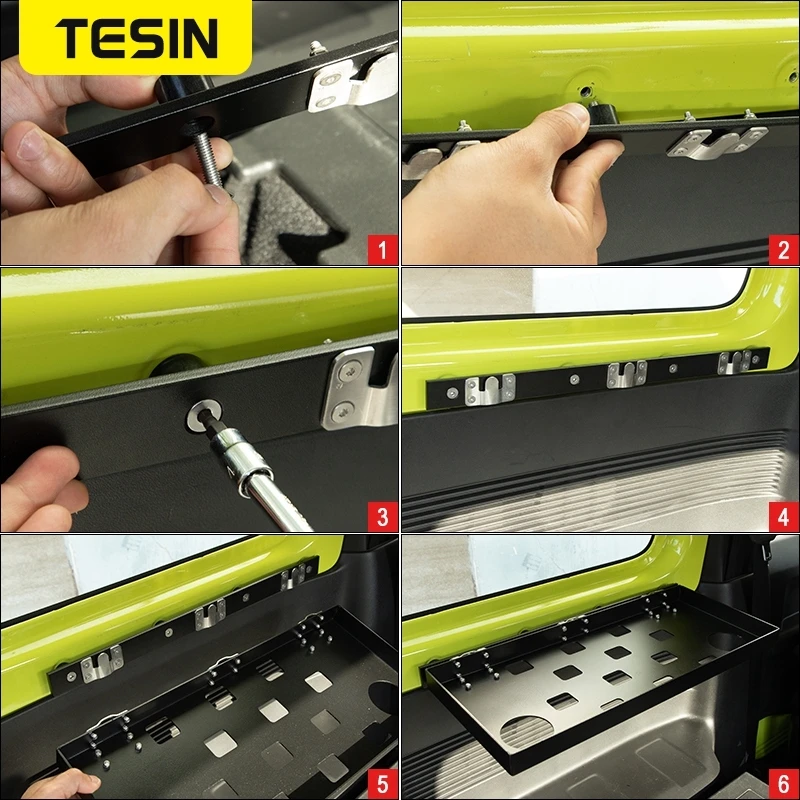 TESIN

1

2

3

4

5

6