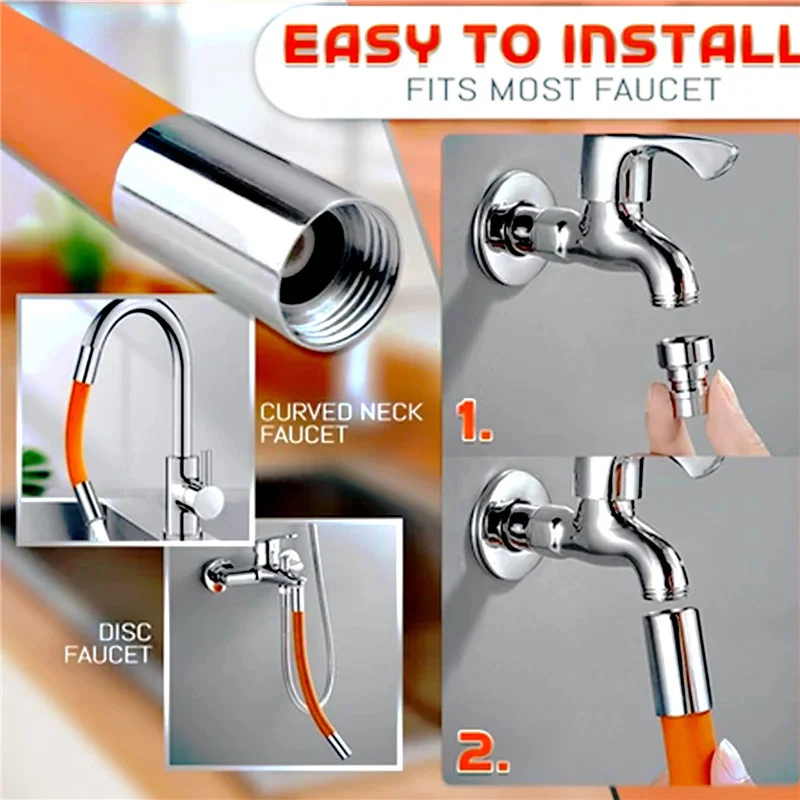 EASY TO INSTALL
FITS MOST FAUCET

CURVED NECK FAUCET

DISC FAUCET

1.

2.