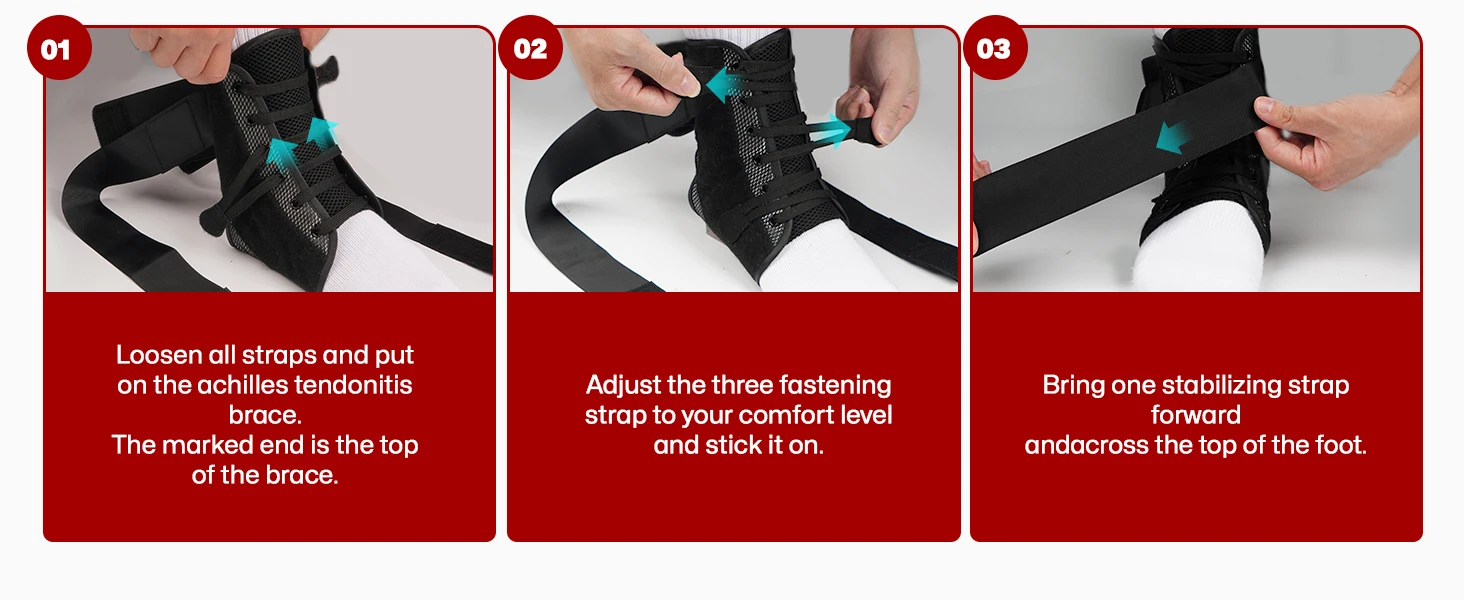 01

Loosen all straps and put on the achilles tendonitis brace.
The marked end is the top of the brace.

02

Adjust the three fastening strap to your comfort level and stick it on.

03

Bring one stabilizing strap forward
andacross the top of the foot.