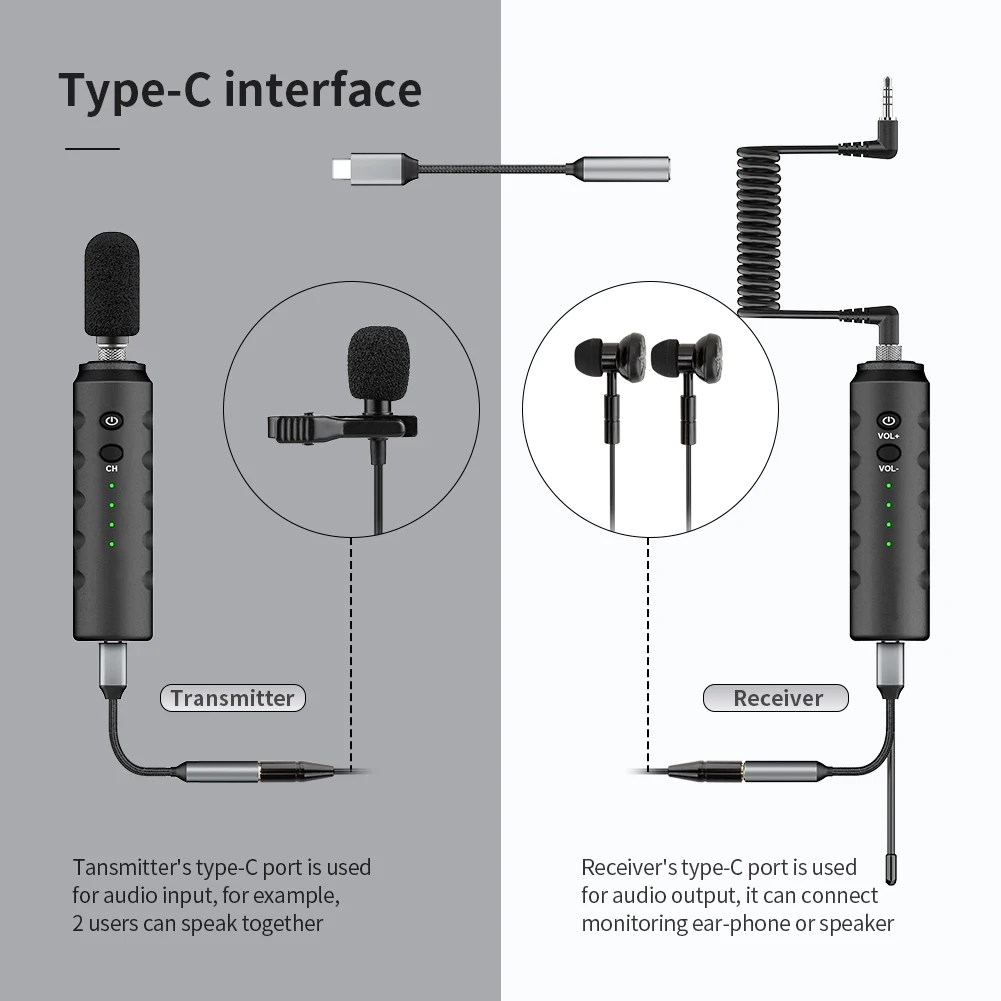 Type-C interface

CH

VOL+

VOL-

Transmitter

Receiver

Tansmitter's type-C port is used for audio input, for example, 2 users can speak together

Receiver's type-C port is used for audio output, it can connect monitoring ear-phone or speaker