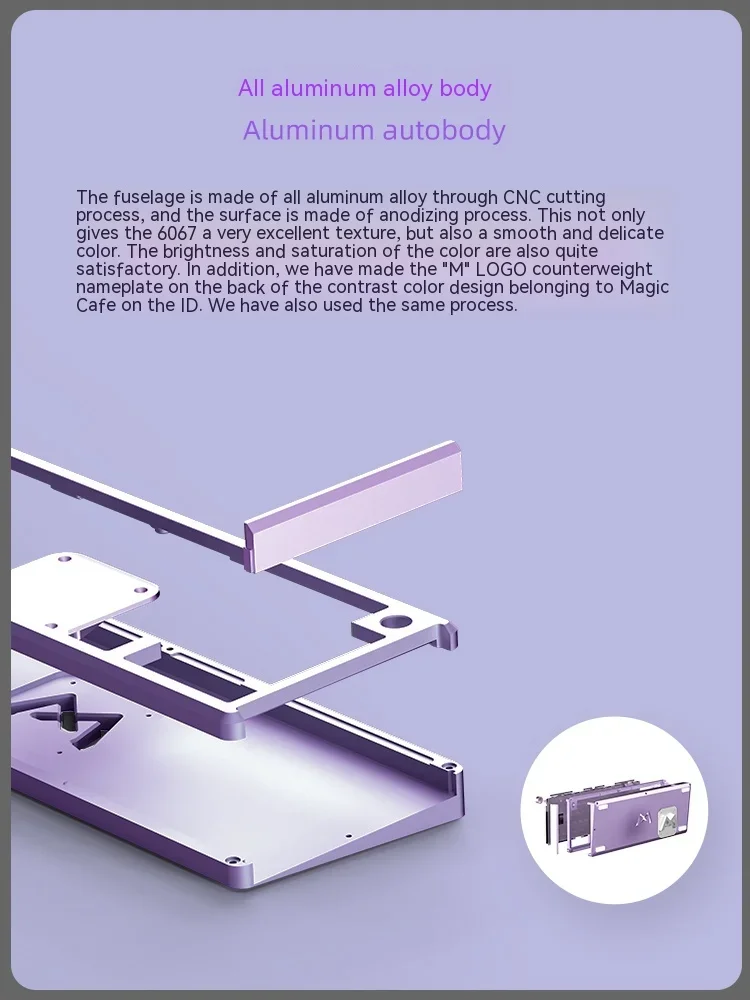 All aluminum alloy body

Aluminum autobody

The fuselage is made of all aluminum alloy through CNC cutting process, and the surface is made of anodizing process. This not only gives the 6067 a very excellent texture, but also a smooth and delicate color. The brightness and saturation of the color are also quite satisfactory. In addition, we have made the "M" LOGO counterweight nameplate on the back of the contrast color design belonging to Magic Cafe on the ID. We have also used the same process.