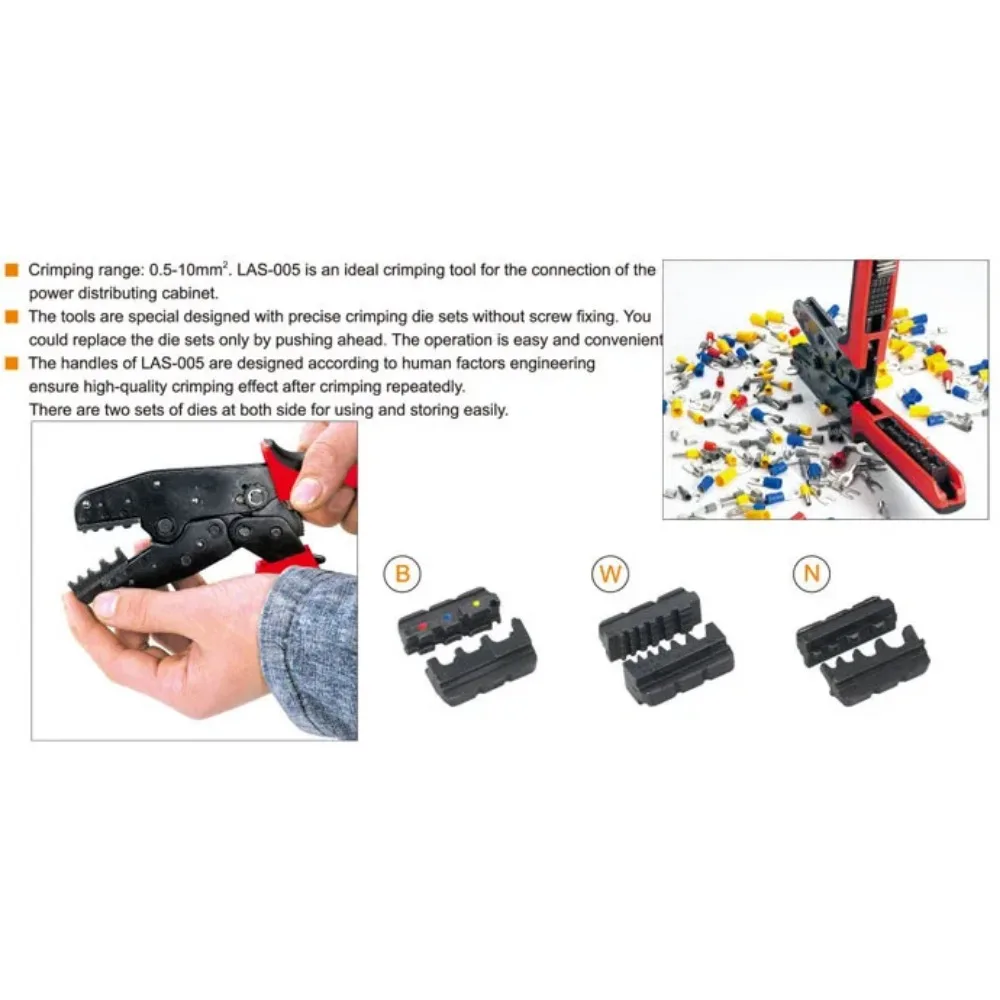 Crimping range: 0.5-10mm$^2$. LAS-005 is an ideal crimping tool for the connection of the power distributing cabinet.

The tools are special designed with precise crimping die sets without screw fixing. You could replace the die sets only by pushing ahead. The operation is easy and convenient

The handles of LAS-005 are designed according to human factors engineering ensure high-quality crimping effect after crimping repeatedly.
There are two sets of dies at both side for using and storing easily.

B

W

N