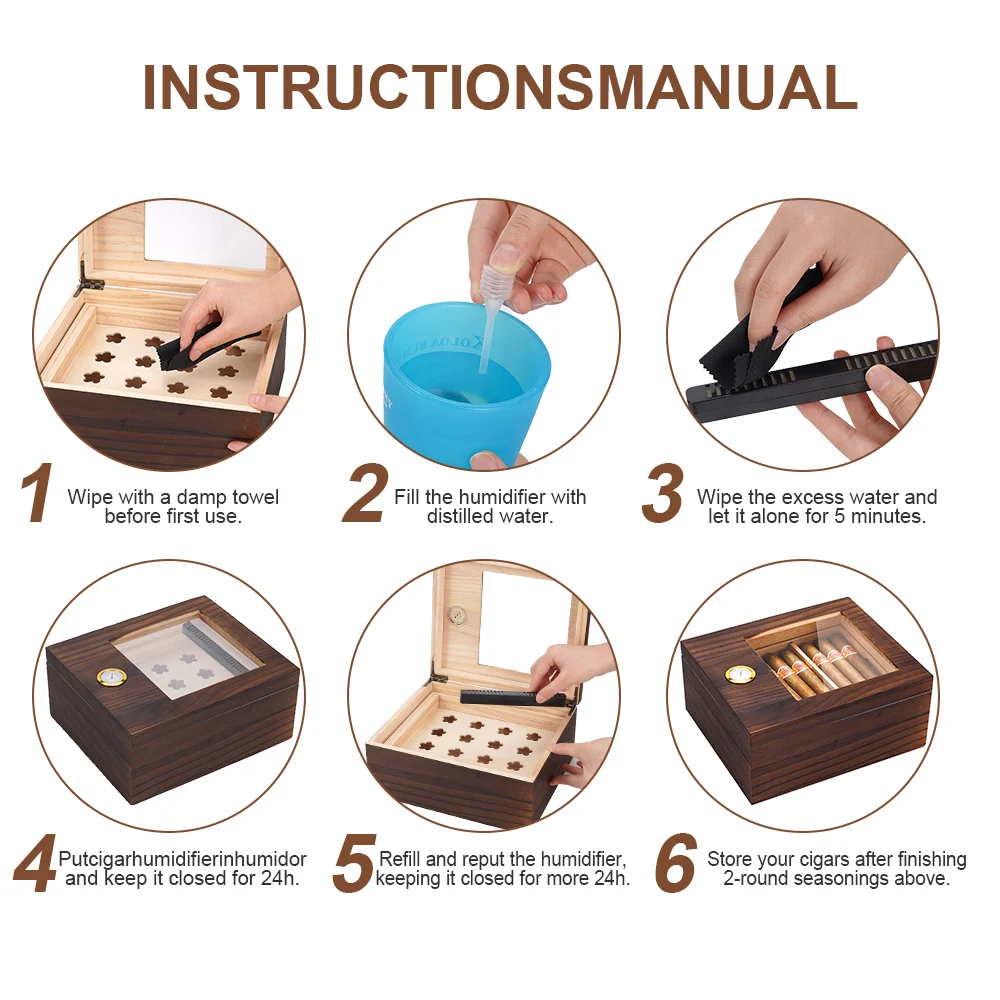 INSTRUCTIONSMANUAL

1 Wipe with a damp towel before first use.

2 Fill the humidifier with distilled water.

3 Wipe the excess water and let it alone for 5 minutes.

4 Putcigarhumidifierinhumidor and keep it closed for 24h.

5 Refill and reput the humidifier, keeping it closed for more 24h.

6 Store your cigars after finishing 2-round seasonings above.