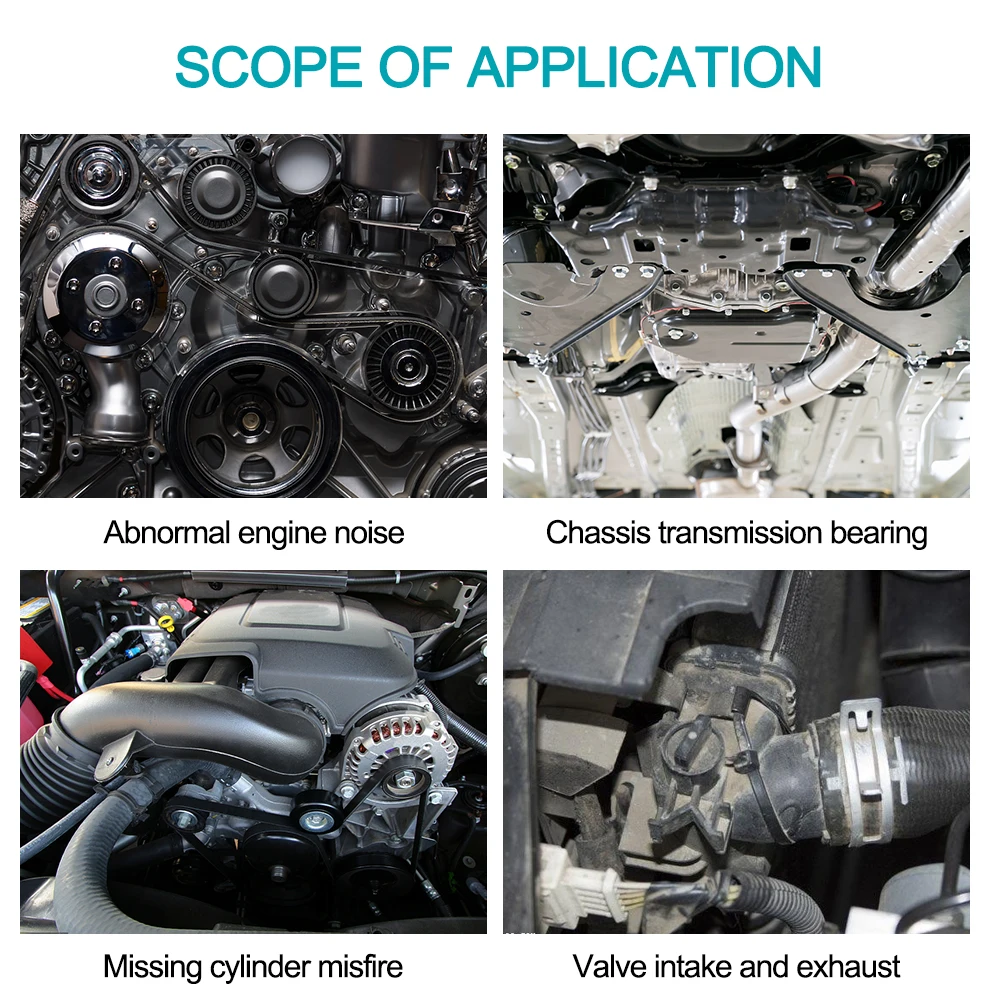 SCOPE OF APPLICATION

Abnormal engine noise

Chassis transmission bearing

Missing cylinder misfire

Valve intake and exhaust