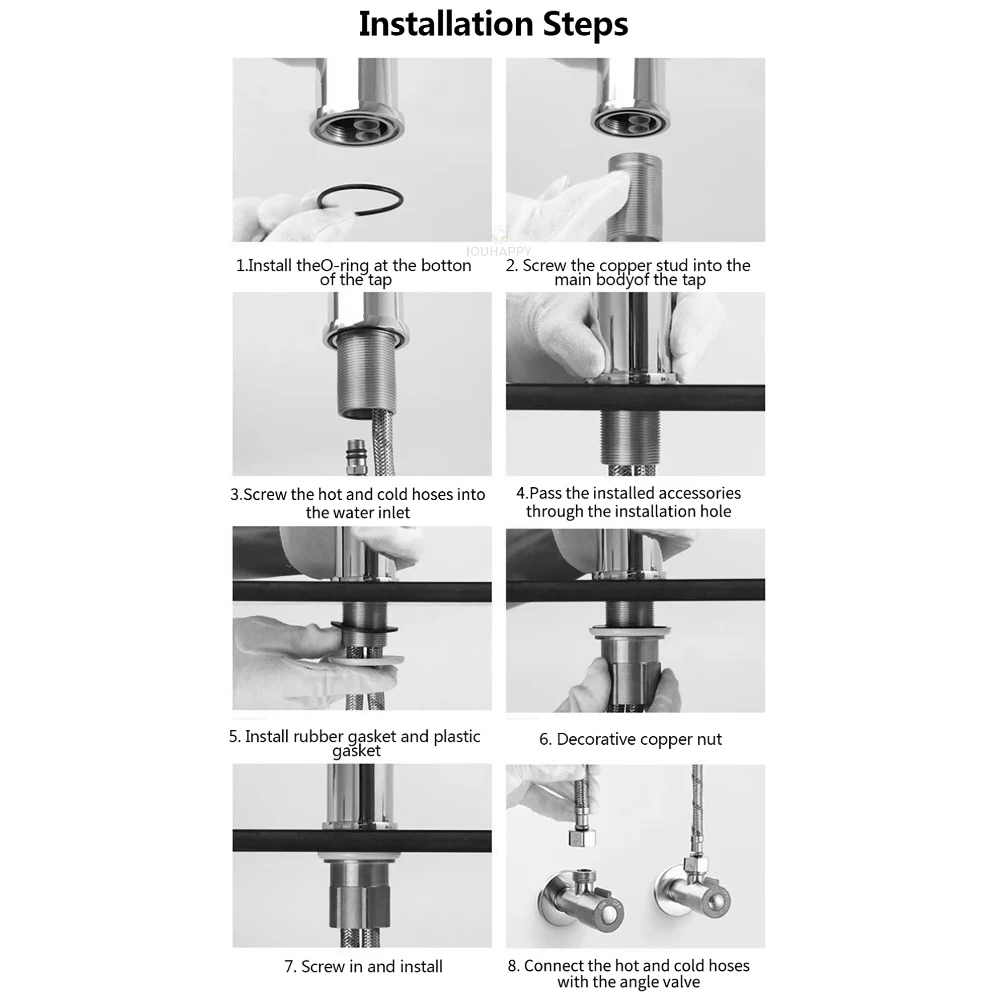 Installation Steps

IOUHAPPY

1.Install theO-ring at the botton of the tap

2. Screw the copper stud into the main bodyof the tap

3.Screw the hot and cold hoses into the water inlet

4.Pass the installed accessories through the installation hole

5. Install rubber gasket and plastic gasket

6. Decorative copper nut

7. Screw in and install

8. Connect the hot and cold hoses with the angle valve