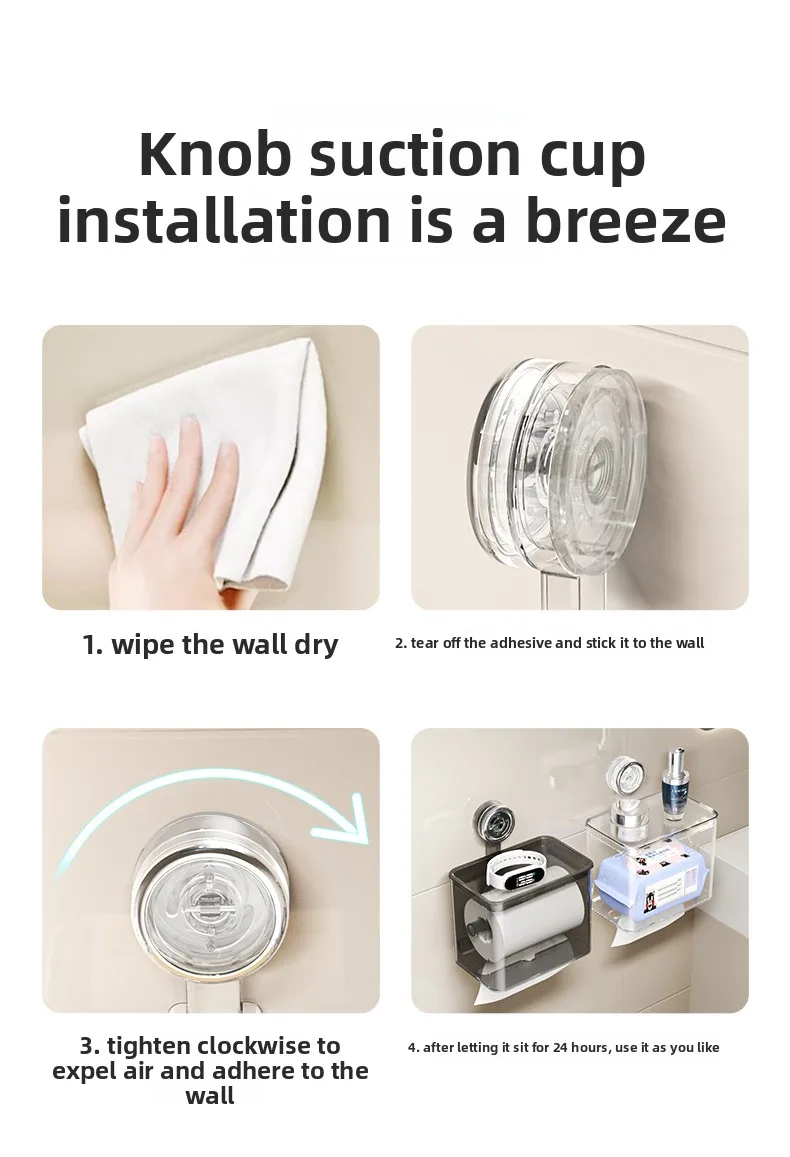 Knob suction cup installation is a breeze

1. wipe the wall dry

2. tear off the adhesive and stick it to the wall

3. tighten clockwise to expel air and adhere to the wall

4. after letting it sit for 24 hours, use it as you like