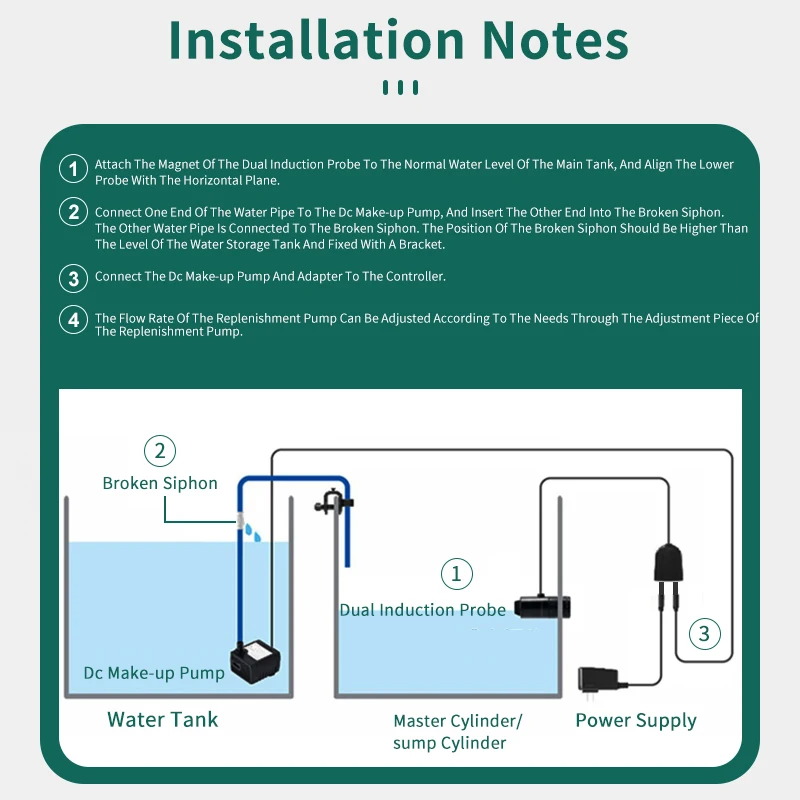 Installation Notes

1 Attach The Magnet Of The Dual Induction Probe To The Normal Water Level Of The Main Tank, And Align The Lower Probe With The Horizontal Plane.

2 Connect One End Of The Water Pipe To The Dc Make-up Pump, And Insert The Other End Into The Broken Siphon. The Other Water Pipe Is Connected To The Broken Siphon. The Position Of The Broken Siphon Should Be Higher Than The Level Of The Water Storage Tank And Fixed With A Bracket.

3 Connect The Dc Make-up Pump And Adapter To The Controller.

4 The Flow Rate Of The Replenishment Pump Can Be Adjusted According To The Needs Through The Adjustment Piece Of The Replenishment Pump.

2
Broken Siphon

1
Dual Induction Probe

3

Dc Make-up Pump

Water Tank

Master Cylinder/ sump Cylinder

Power Supply