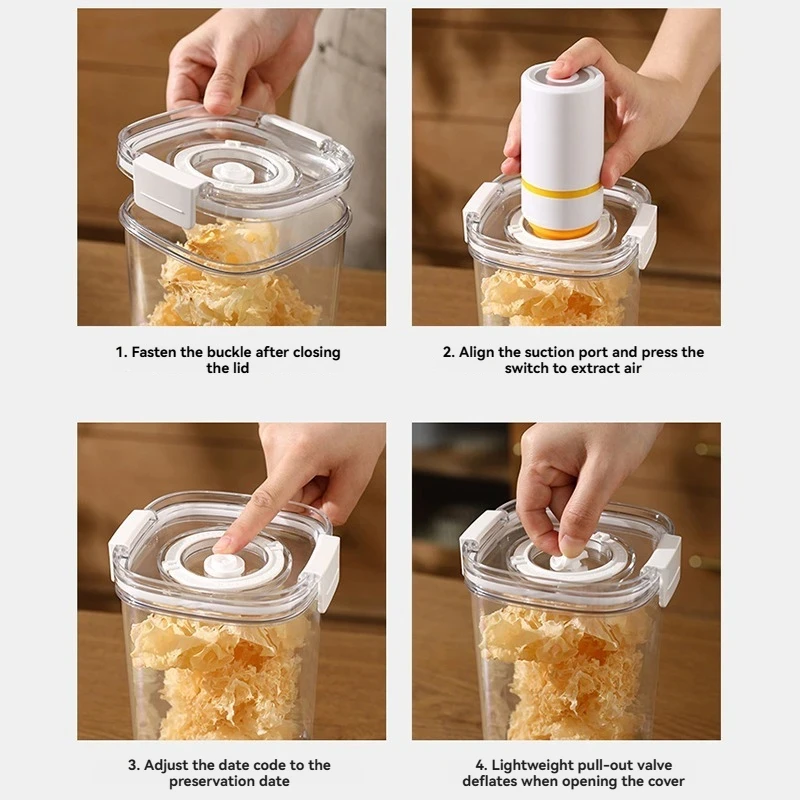 1. Fasten the buckle after closing the lid

2. Align the suction port and press the switch to extract air

3. Adjust the date code to the preservation date

4. Lightweight pull-out valve deflates when opening the cover