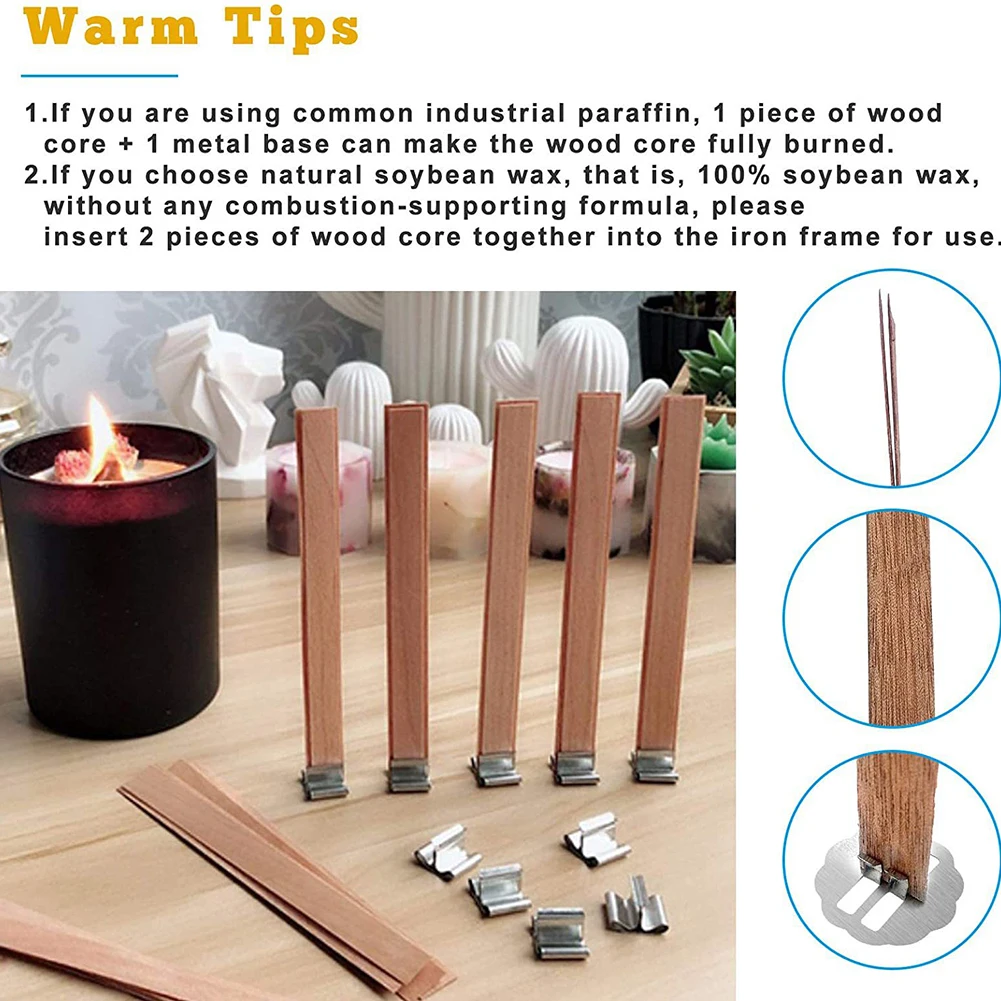 Warm Tips

1.If you are using common industrial paraffin, 1 piece of wood core + 1 metal base can make the wood core fully burned.
2.If you choose natural soybean wax, that is, 100% soybean wax, without any combustion-supporting formula, please insert 2 pieces of wood core together into the iron frame for use.