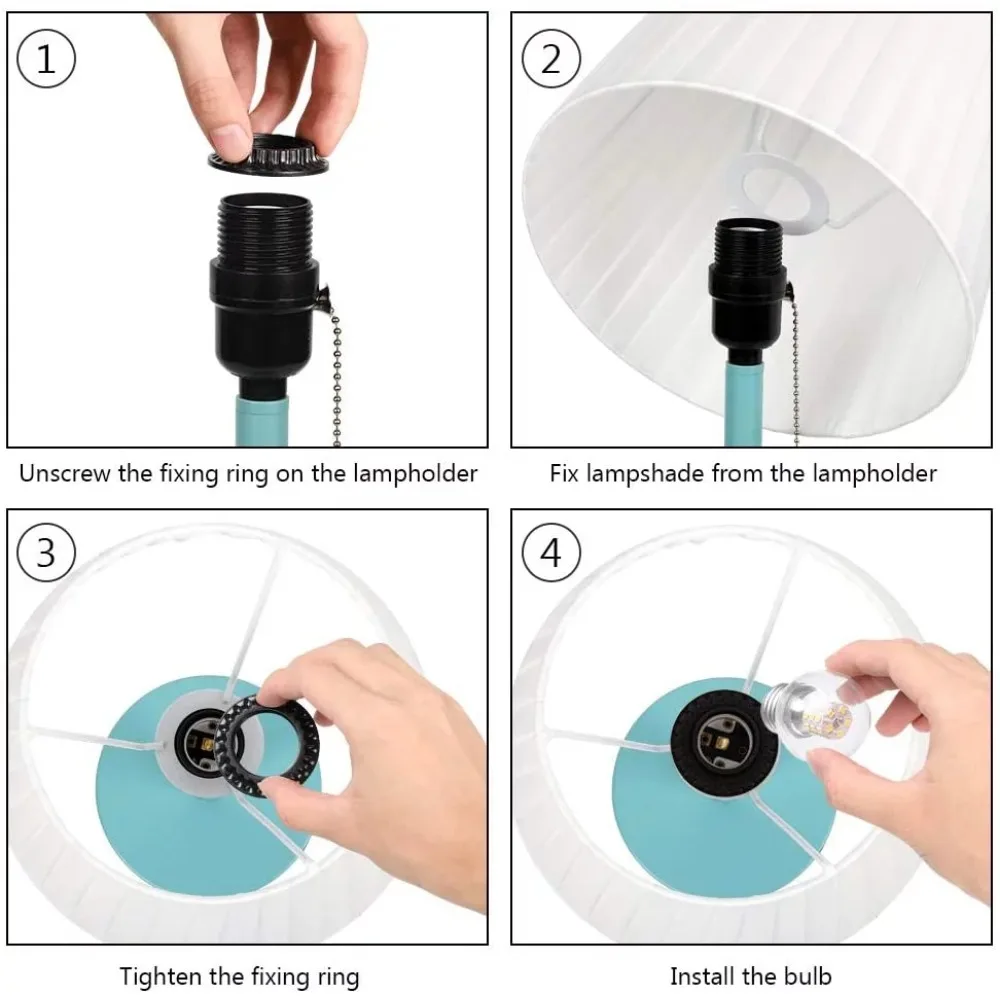 1

Unscrew the fixing ring on the lampholder

2

Fix lampshade from the lampholder

3

Tighten the fixing ring

4

Install the bulb