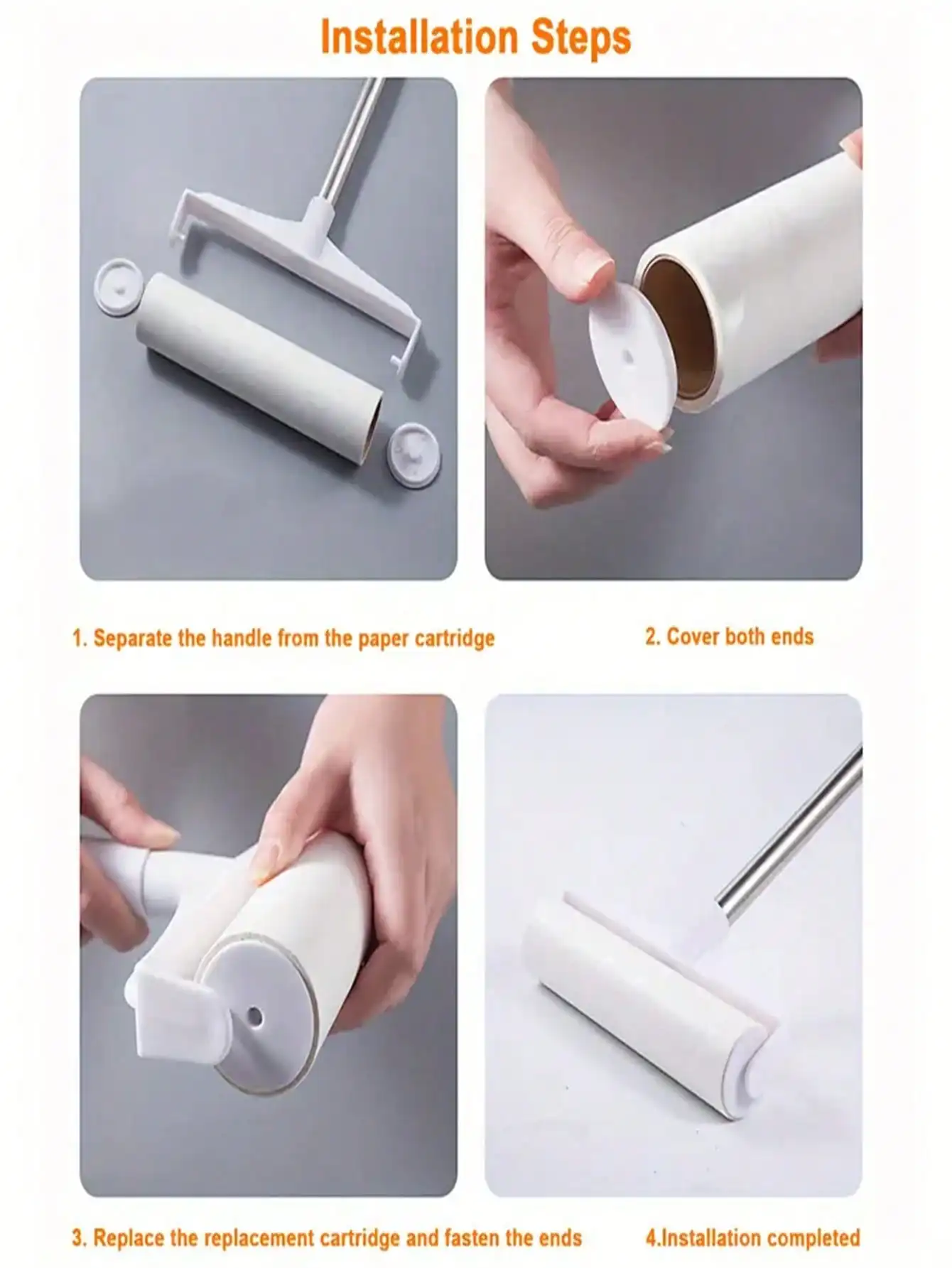 Installation Steps

1. Separate the handle from the paper cartridge

2. Cover both ends

3. Replace the replacement cartridge and fasten the ends

4.Installation completed