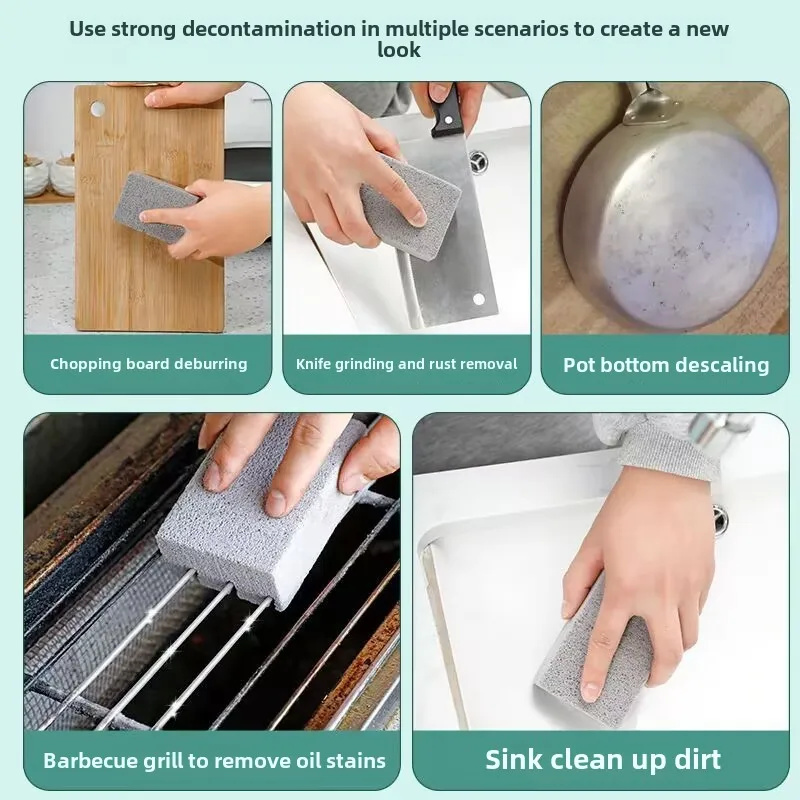 Use strong decontamination in multiple scenarios to create a new look

Chopping board deburring

Knife grinding and rust removal

Pot bottom descaling

Barbecue grill to remove oil stains

Sink clean up dirt