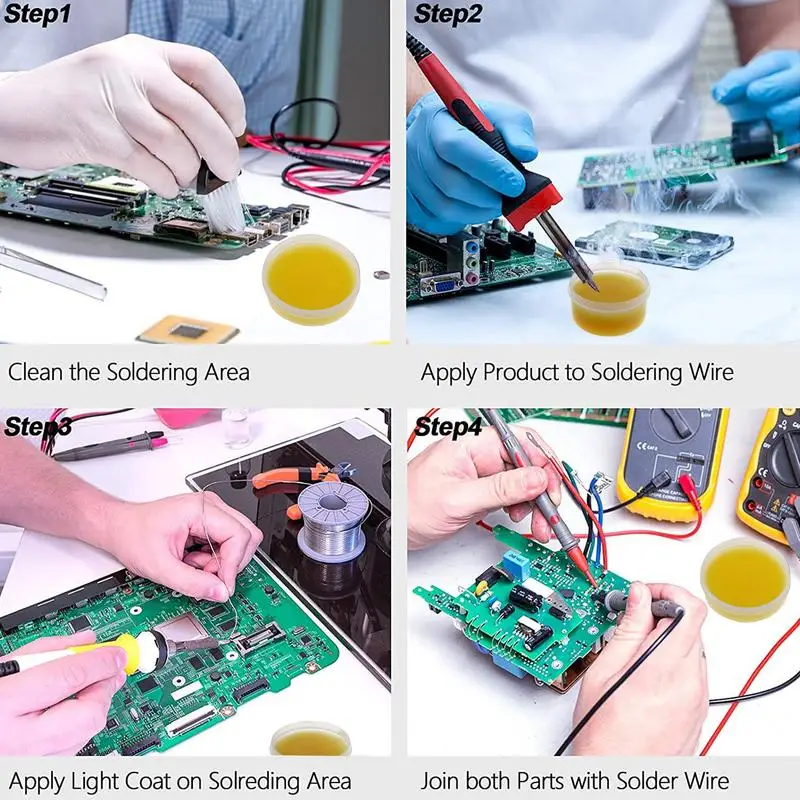 Step1

Clean the Soldering Area

Step2

Apply Product to Soldering Wire

Step3

Apply Light Coat on Solreding Area

Step4

Join both Parts with Solder Wire