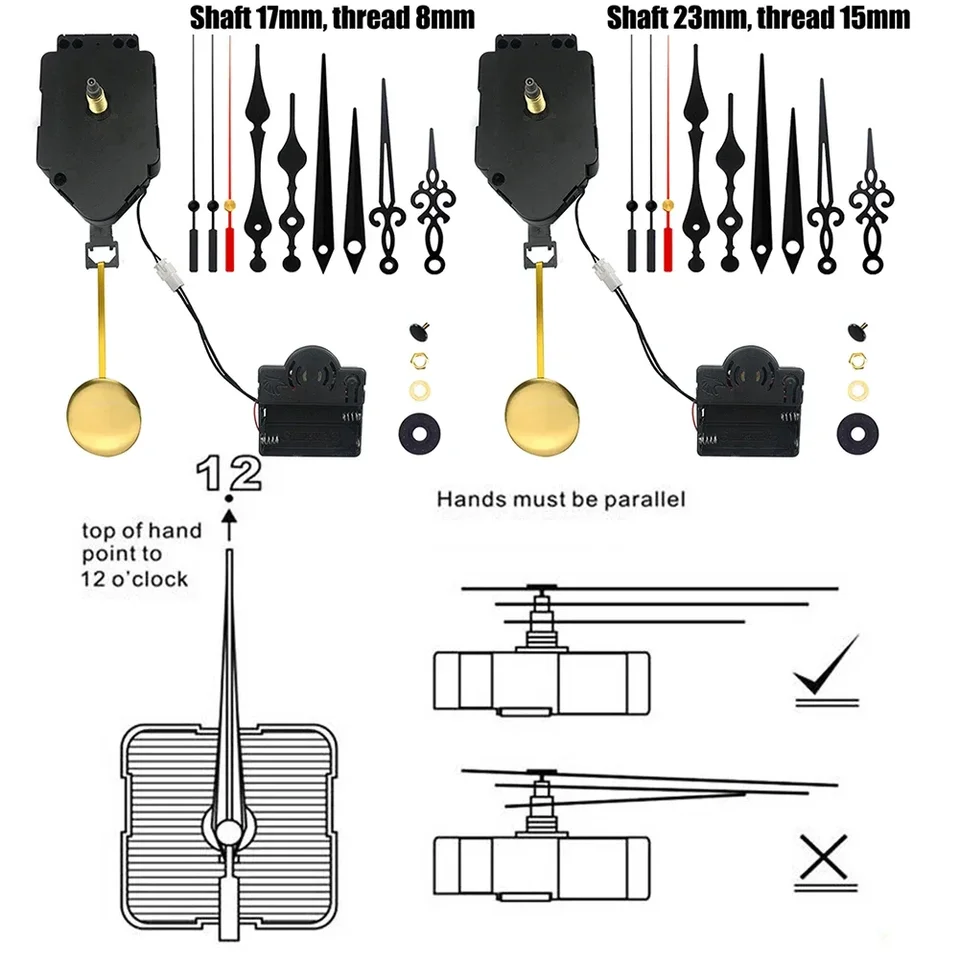 Shaft 17mm, thread 8mm

Shaft 23mm, thread 15mm

12

top of hand point to 12 o'clock

Hands must be parallel