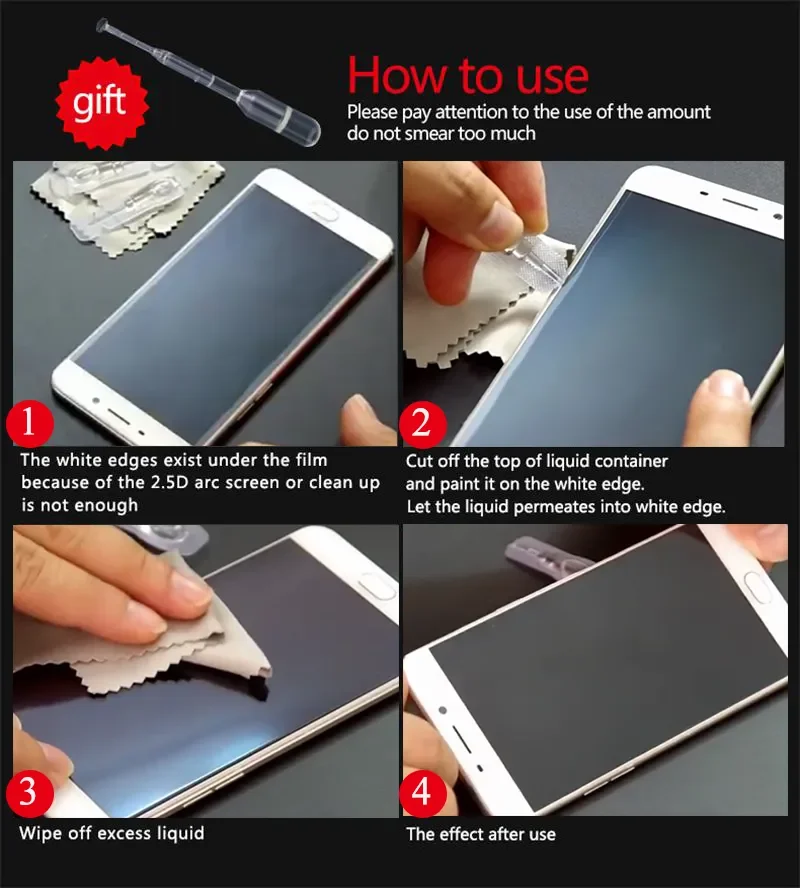 gift

How to use

Please pay attention to the use of the amount do not smear too much

1

The white edges exist under the film because of the 2.5D arc screen or clean up is not enough

2

Cut off the top of liquid container and paint it on the white edge. Let the liquid permeates into white edge.

3

Wipe off excess liquid

4

The effect after use