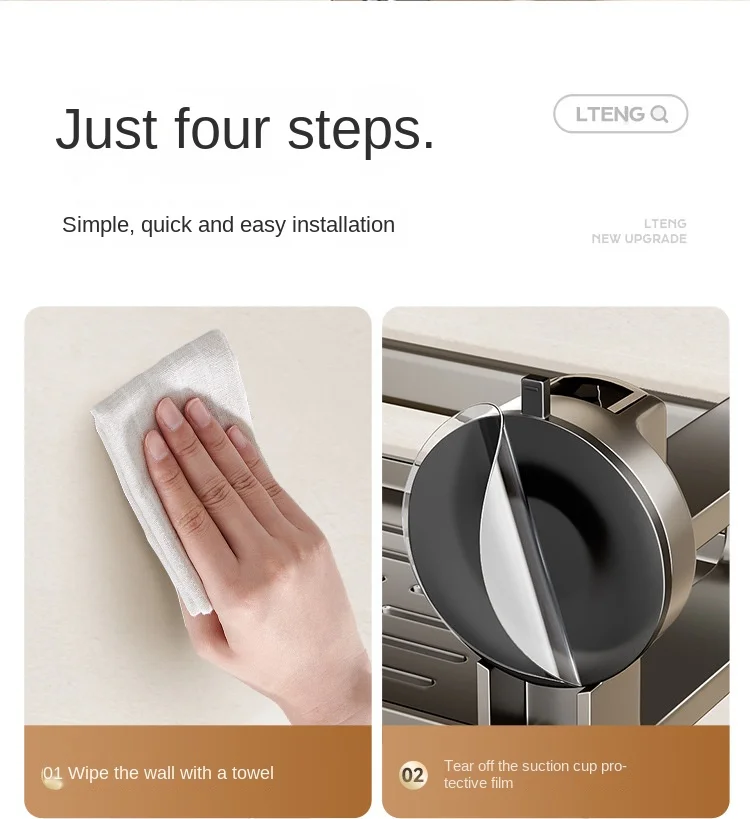 Just four steps.

LTENG

Simple, quick and easy installation

LTENG
NEW UPGRADE

01 Wipe the wall with a towel

02 Tear off the suction cup protective film