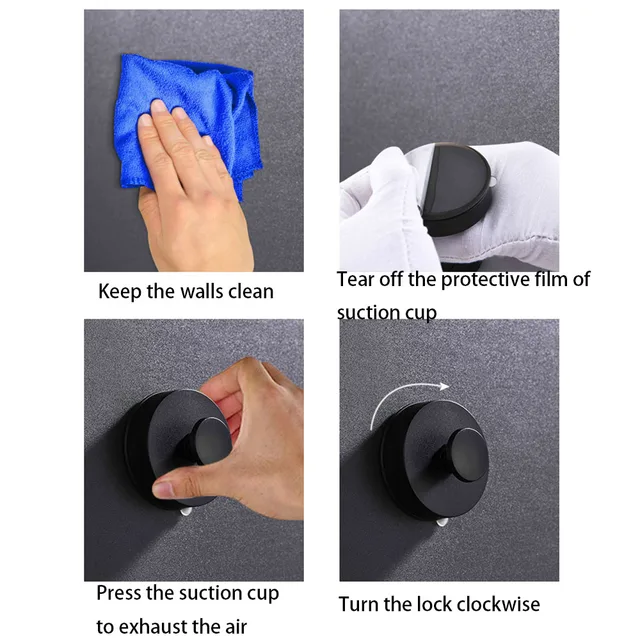 Keep the walls clean

Tear off the protective film of suction cup

Press the suction cup to exhaust the air

Turn the lock clockwise