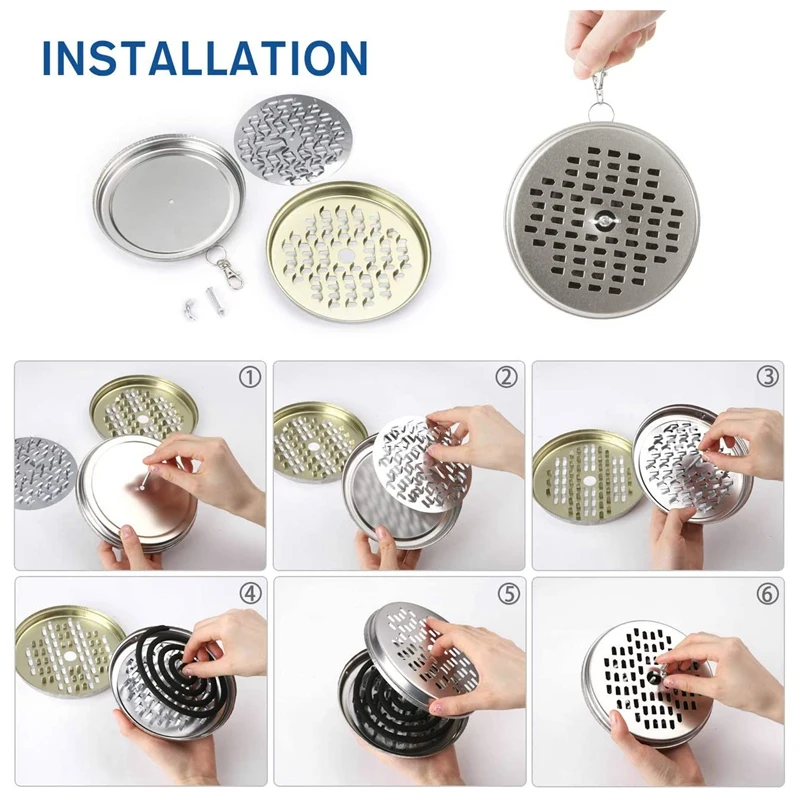 INSTALLATION

①

②

③

④

⑤

⑥