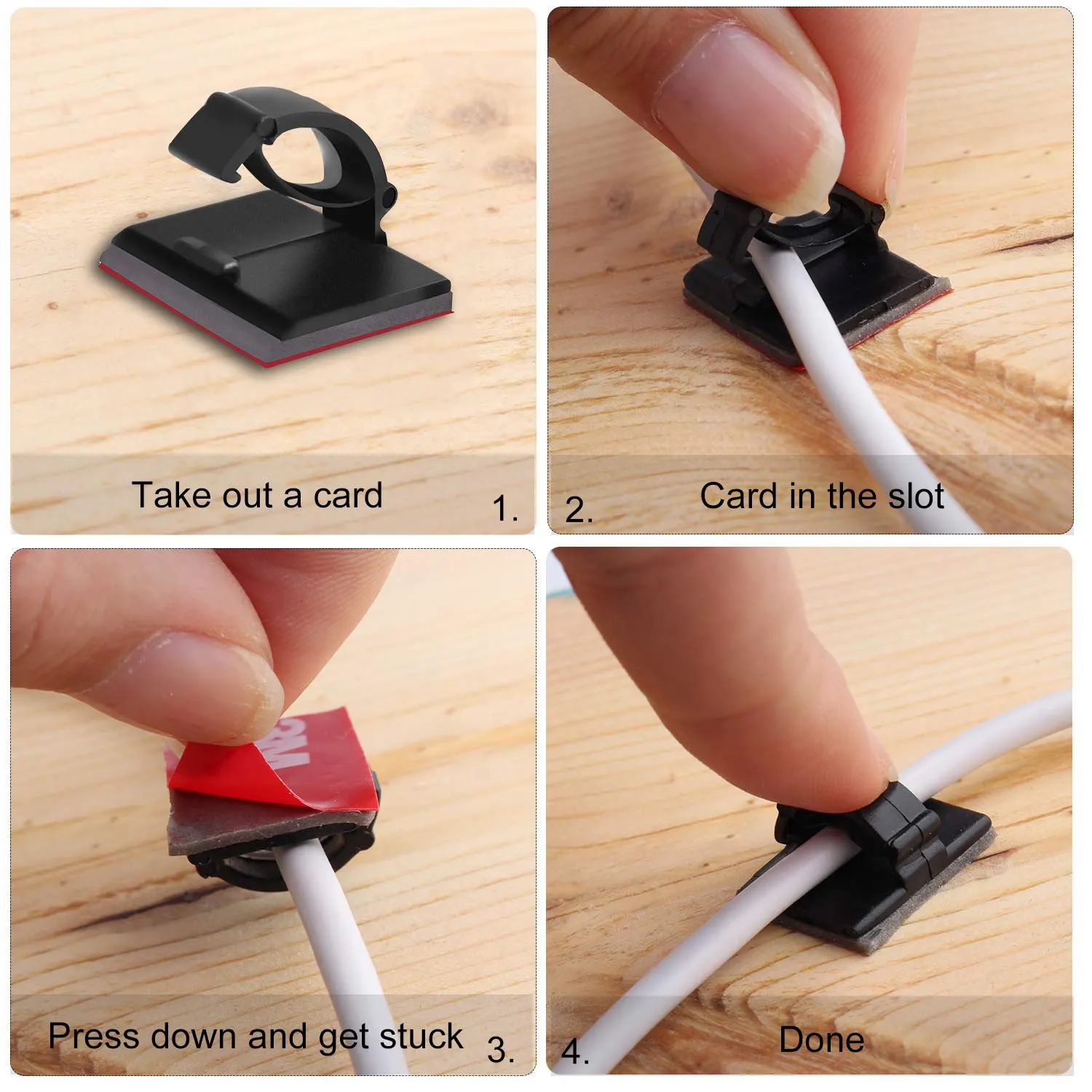 Take out a card 1.

2. Card in the slot

3M

Press down and get stuck 3.

4. Done