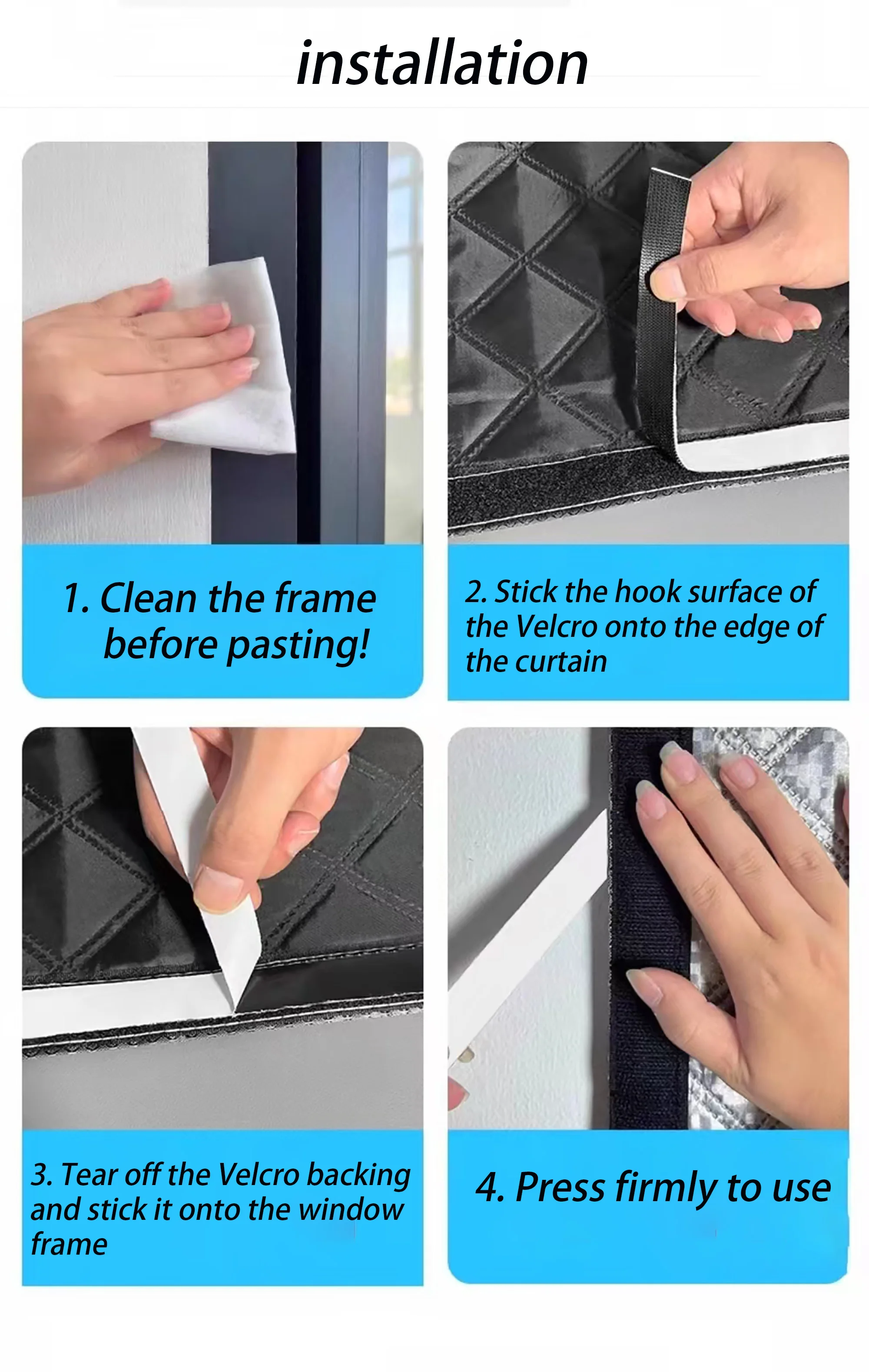 installation

1. Clean the frame before pasting!

2. Stick the hook surface of the Velcro onto the edge of the curtain

3. Tear off the Velcro backing and stick it onto the window frame

4. Press firmly to use